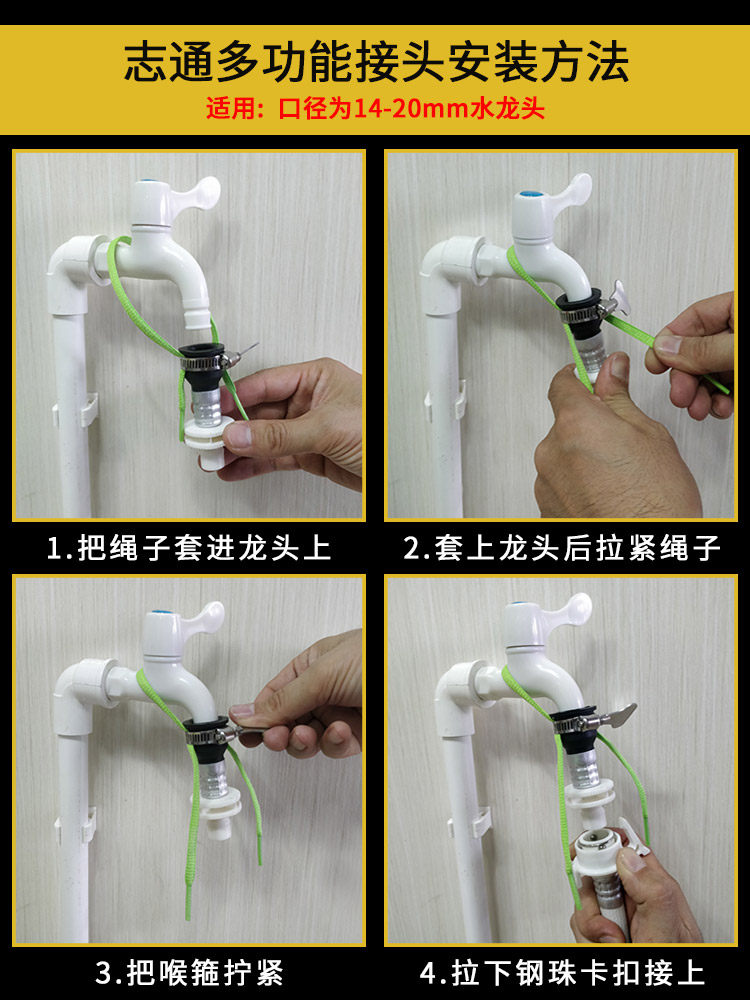 志通多功能接头安装方法
适用：口径为14-20mm水龙头

1.把绳子套进龙头上

2.套上龙头后拉紧绳子

3.把喉箍拧紧

4.拉下钢珠卡扣接上