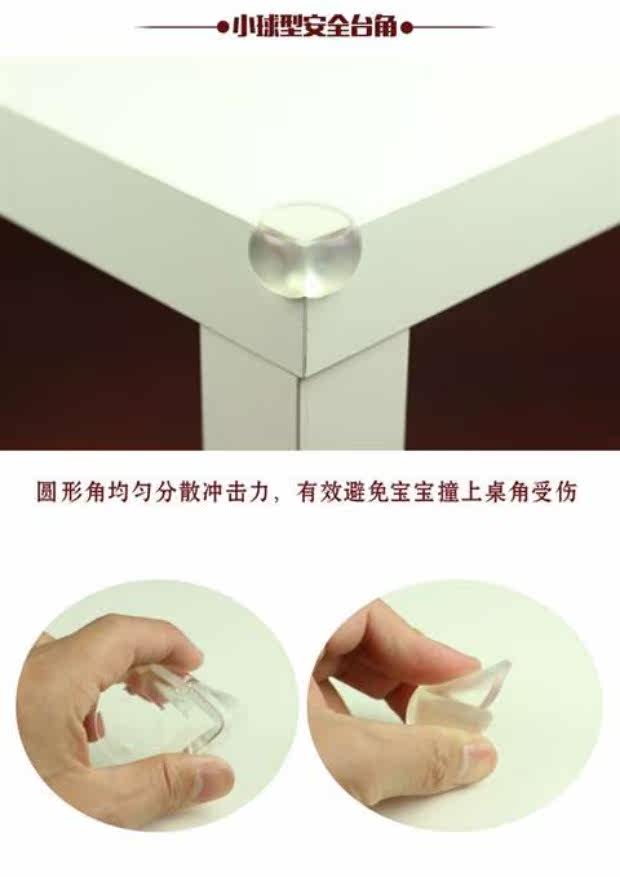 小球型安全台角

圆形角均匀分散冲击力，有效避免宝宝撞上桌角受伤