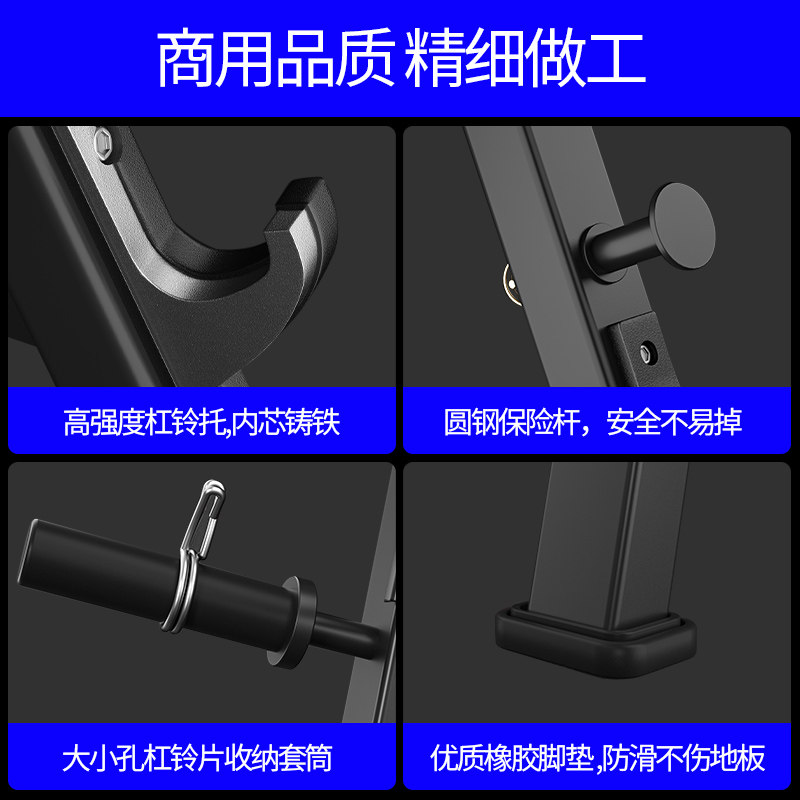 商用品质 精细做工

高强度杠铃托,内芯铸铁

圆钢保险杆,安全不易掉

大小孔杠铃片收纳套筒

优质橡胶脚垫,防滑不伤地板