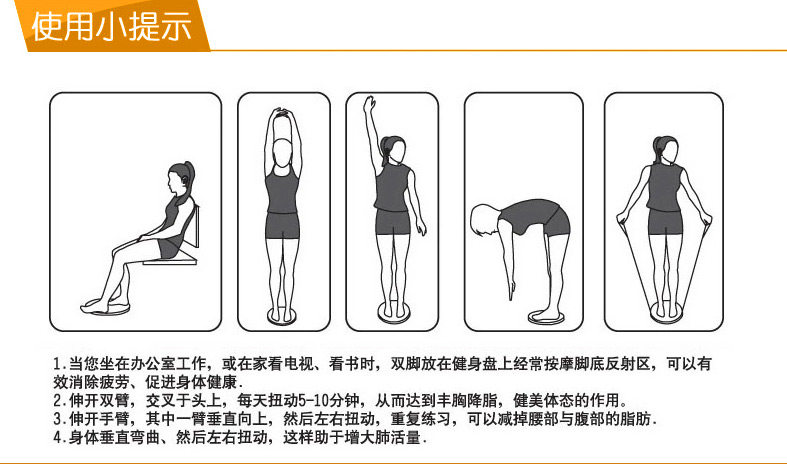 使用小提示

1.当您坐在办公室工作，或在家看电视、看书时，双脚放在健身盘上经常按摩脚底反射区，可以有效消除疲劳、促进身体健康.
2.伸开双臂，交叉于头上，每天扭动5-10分钟，从而达到丰胸降脂，健美体态的作用。
3.伸开手臂，其中一臂垂直向上，然后左右扭动，重复练习，可以减掉腰部与腹部的脂肪.
4.身体垂直弯曲、然后左右扭动，这样助于增大肺活量.