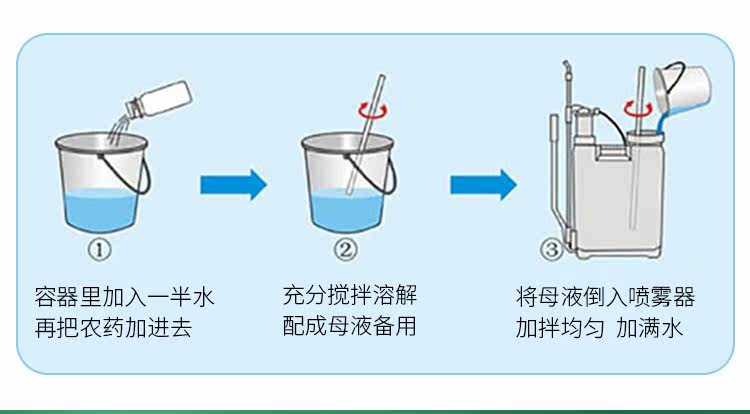 ①
容器里加入一半水
再把农药加进去

②
充分搅拌溶解
配成母液备用

③
将母液倒入喷雾器
加拌均匀 加满水