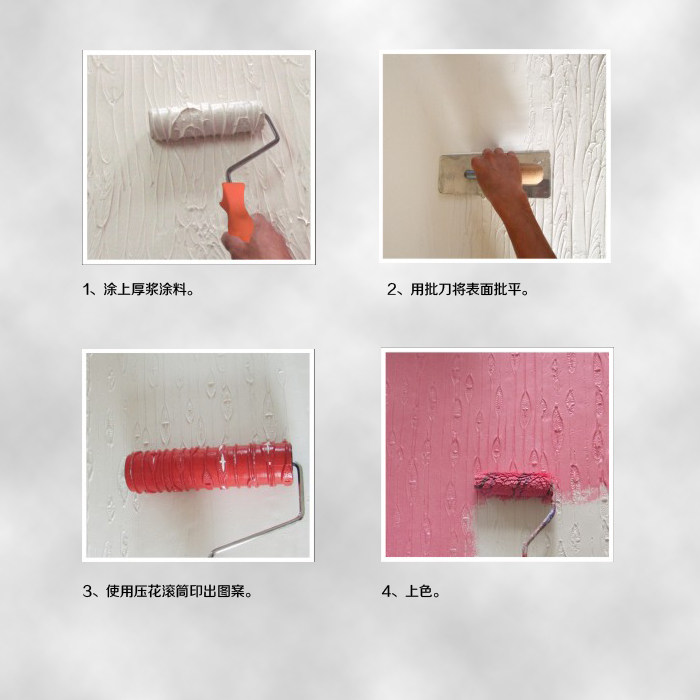 1、涂上厚浆涂料。

2、用批刀将表面批平。

3、使用压花滚筒印出图案。

4、上色。