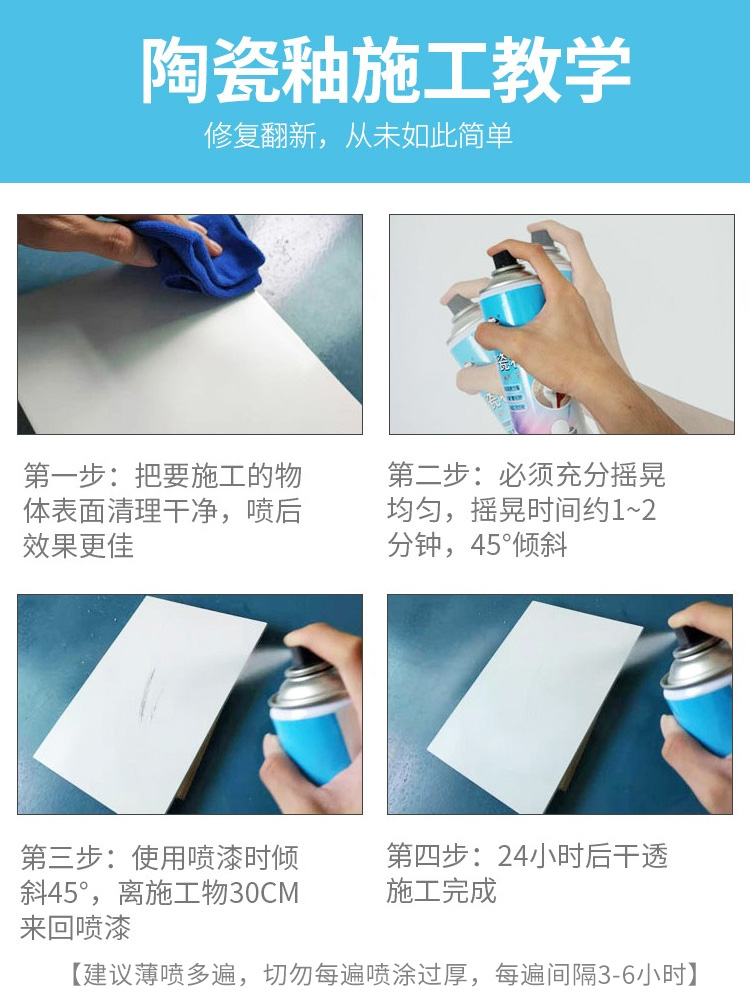 陶瓷釉施工教学

修复翻新，从未如此简单

第一步：把要施工的物体表面清理干净，喷后效果更佳

第二步：必须充分摇晃均匀，摇晃时间约1~2分钟，45°倾斜

第三步：使用喷漆时倾斜45°，离施工物30CM来回喷漆

第四步：24小时后干透施工完成

【建议薄喷多遍，切勿每遍喷涂过厚，每遍间隔3-6小时】