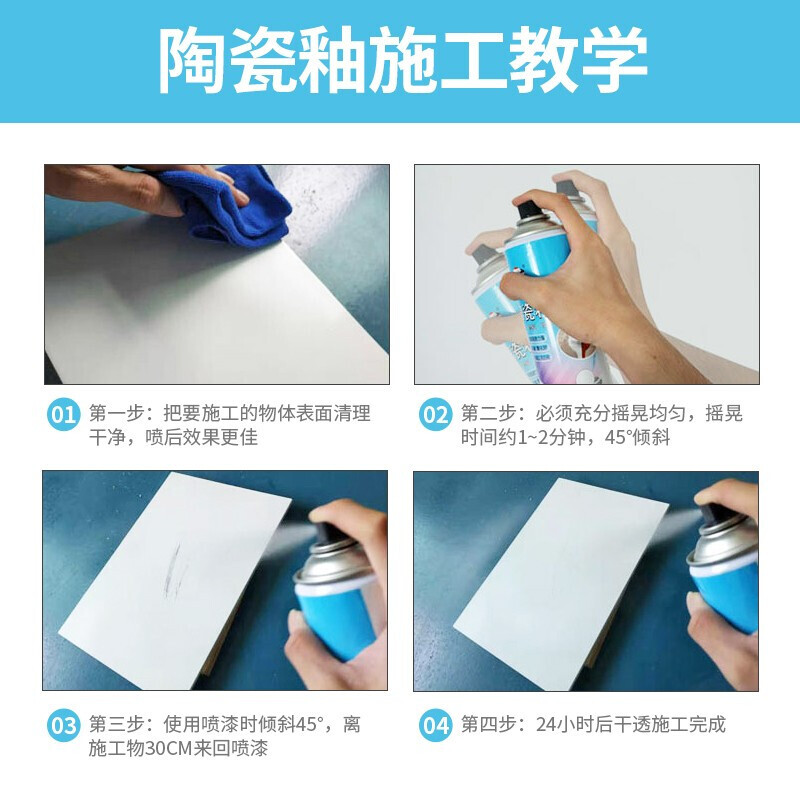 陶瓷釉施工教学

01 第一步：把要施工的物体表面清理干净，喷后效果更佳

02 第二步：必须充分摇晃均匀，摇晃时间约1~2分钟，45°倾斜

03 第三步：使用喷漆时倾斜45°，离施工物30CM来回喷漆

04 第四步：24小时后干透施工完成