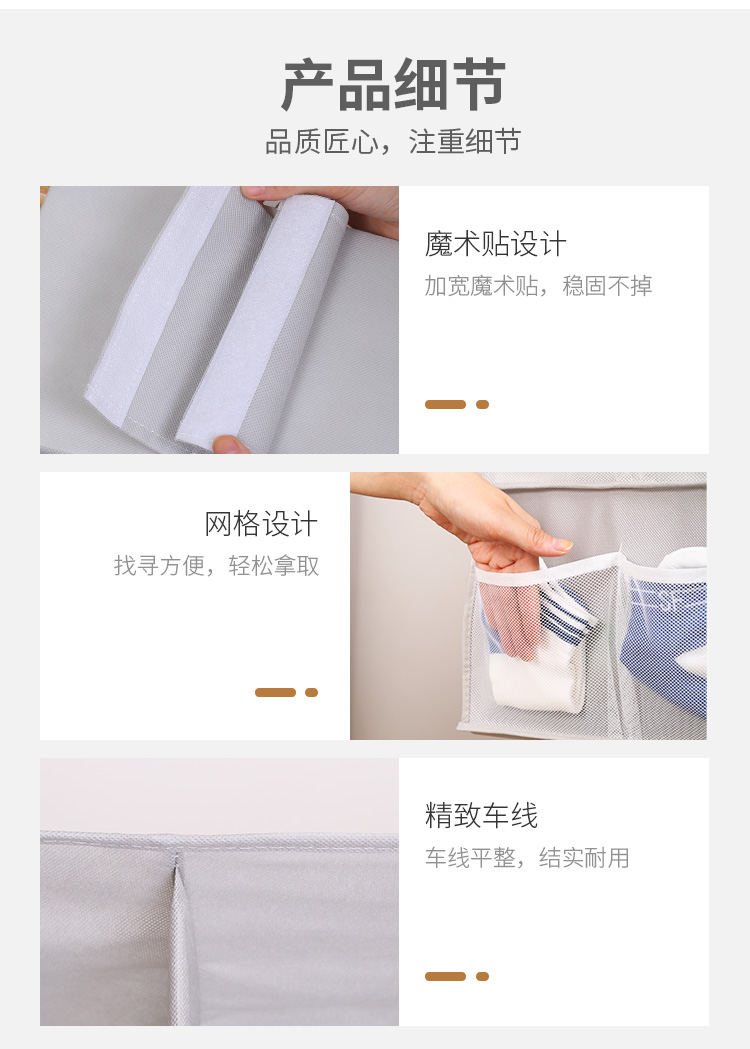 产品细节

品质匠心，注重细节

魔术贴设计

加宽魔术贴，稳固不掉

网格设计

找寻方便，轻松拿取

精致车线

车线平整，结实耐用