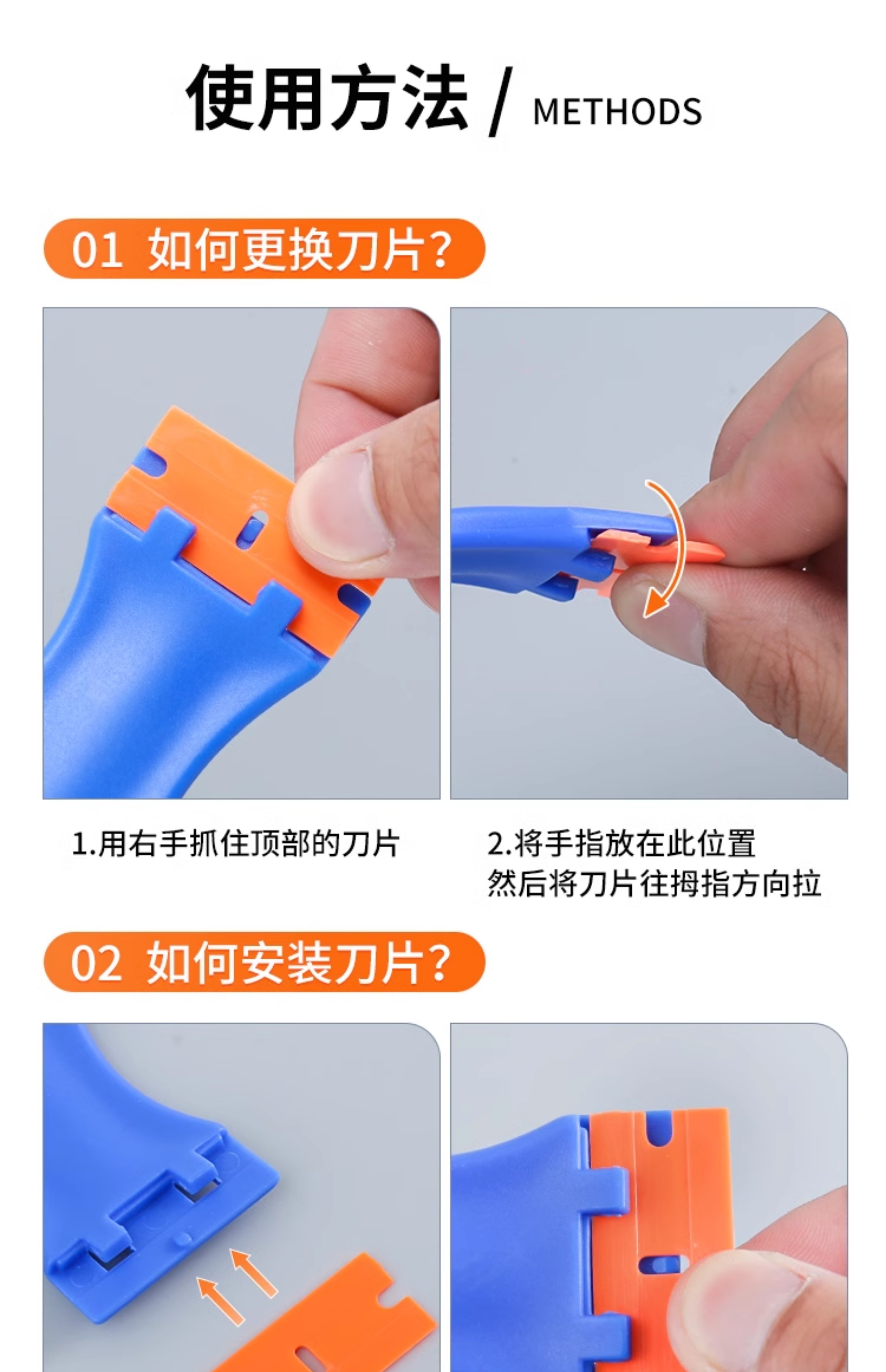 使用方法 / METHODS

01 如何更换刀片?

1.用右手抓住顶部的刀片

2.将手指放在此位置
然后将刀片往拇指方向拉

02 如何安装刀片?