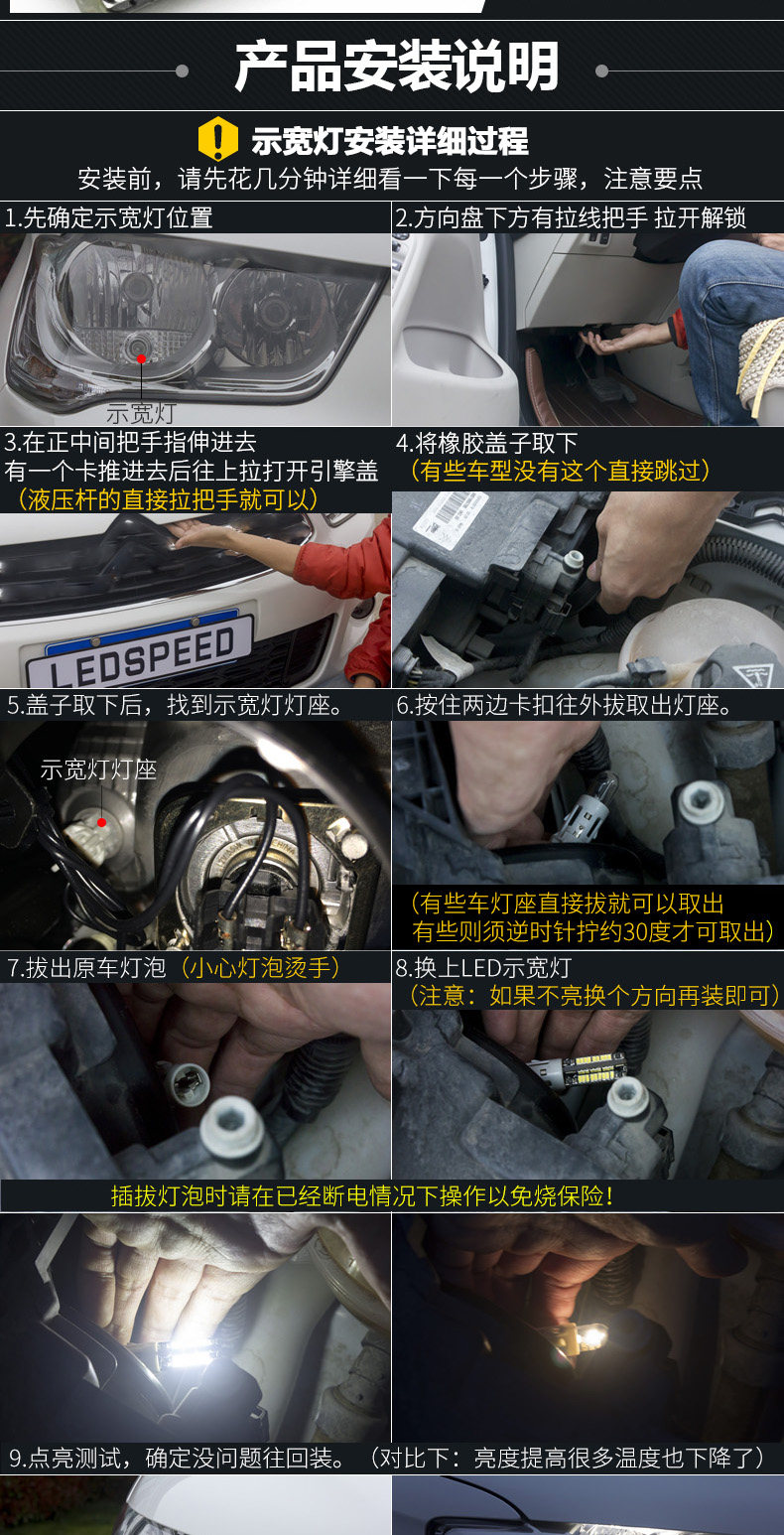 产品安装说明

示宽灯安装详细过程

安装前，请先花几分钟详细看一下每一个步骤，注意要点

1.先确定示宽灯位置

示宽灯

2.方向盘下方有拉线把手 拉开解锁

3.在正中间把手指伸进去
有一个卡推进去后往上拉打开引擎盖
（液压杆的直接拉把手就可以）

LEDSPEED

4.将橡胶盖子取下
（有些车型没有这个直接跳过）

5.盖子取下后，找到示宽灯灯座。

示宽灯灯座

6.按住两边卡扣往外拔取出灯座。

（有些车灯座直接拔就可以取出
有些则须逆时针拧约30度才可取出）

7.拔出原车灯泡（小心灯泡烫手）

8.换上LED示宽灯
（注意：如果不亮换个方向再装即可）

插拔灯泡时请在已经断电情况下操作以免烧保险!

9.点亮测试，确定没问题往回装。（对比下：亮度提高很多温度也下降了）