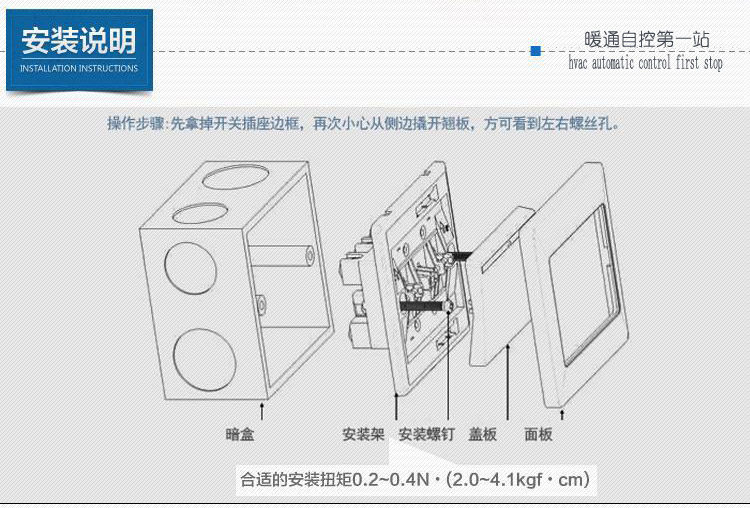 安装说明
INSTALLATION INSTRUCTIONS

暖通自控第一站
hvac automatic control first stop

操作步骤:先拿掉开关插座边框，再次小心从侧边撬开翘板，方可看到左右螺丝孔。

暗盒
安装架
安装螺钉
盖板
面板

合适的安装扭矩0.2~0.4N·(2.0~4.1kgf·cm)