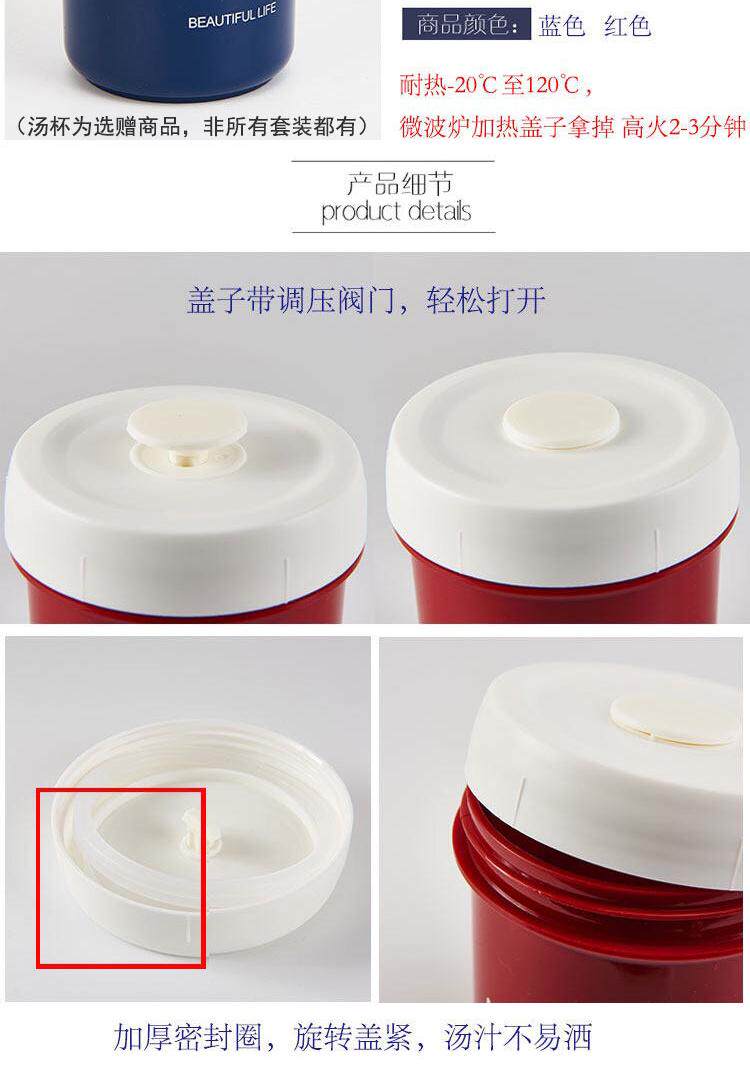 BEAUTIFUL LIFE

（汤杯为选赠商品，非所有套装都有）

商品颜色： 蓝色 红色

耐热-20℃至120℃，
微波炉加热盖子拿掉 高火2-3分钟

产品细节
product details

盖子带调压阀门，轻松打开

加厚密封圈，旋转盖紧，汤汁不易洒