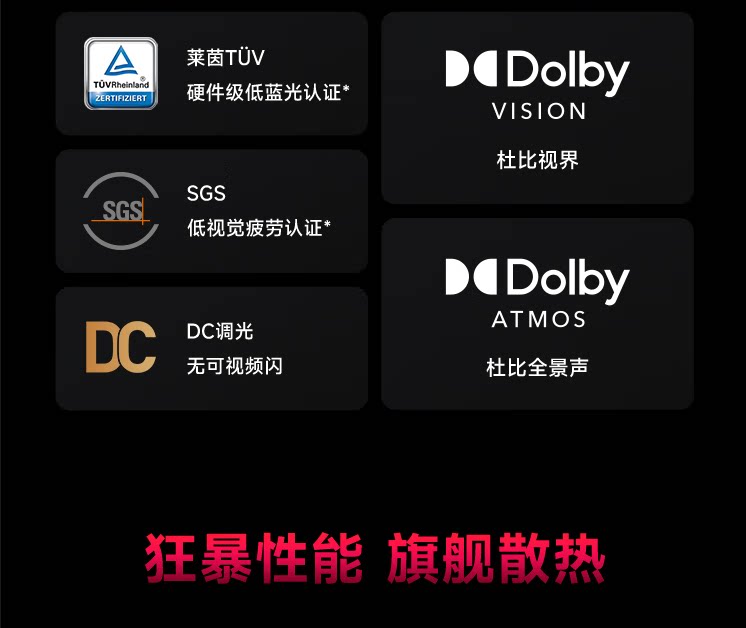 TÜVRheinland
ZERTIFIZIERT

莱茵TÜV
硬件级低蓝光认证*

SGS

SGS
低视觉疲劳认证*

DC

DC调光
无可视频闪

Dolby
VISION

杜比视界

Dolby
ATMOS

杜比全景声

狂暴性能 旗舰散热