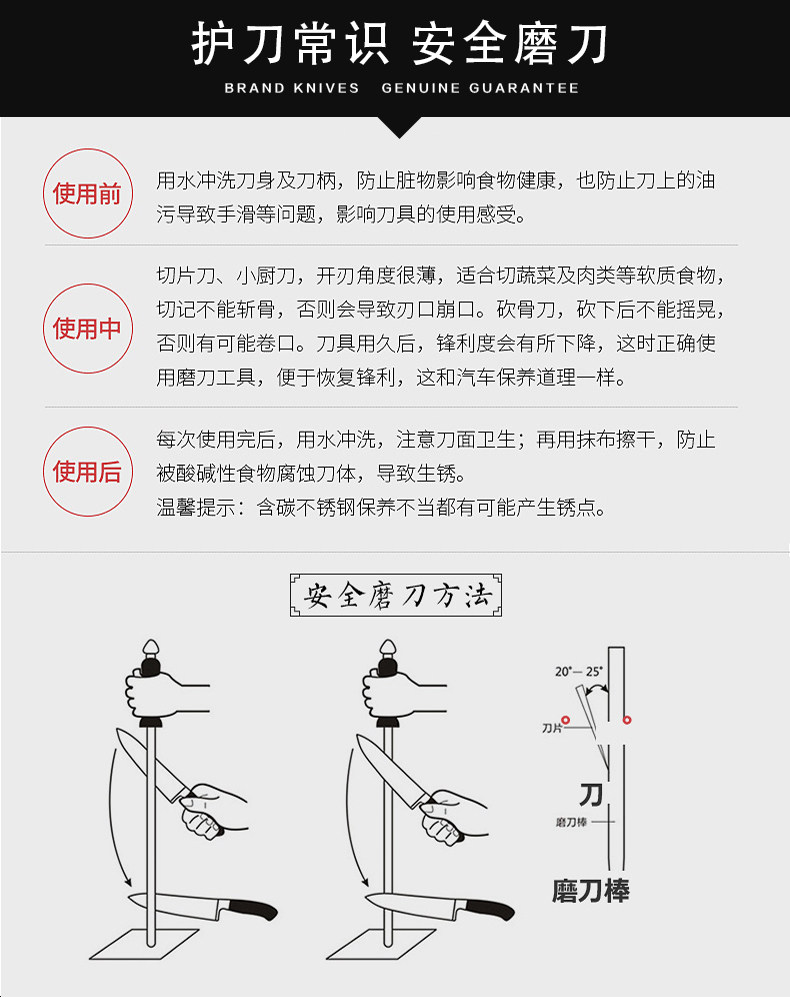 护刀常识 安全磨刀

BRAND KNIVES GENUINE GUARANTEE

使用前

用水冲洗刀身及刀柄，防止脏物影响食物健康，也防止刀上的油污导致手滑等问题，影响刀具的使用感受。

使用中

切片刀、小厨刀，开刃角度很薄，适合切蔬菜及肉类等软质食物，切记不能斩骨，否则会导致刃口崩口。砍骨刀，砍下后不能摇晃，否则有可能卷口。刀具用久后，锋利度会有所下降，这时正确使用磨刀工具，便于恢复锋利，这和汽车保养道理一样。

使用后

每次使用完后，用水冲洗，注意刀面卫生；再用抹布擦干，防止被酸碱性食物腐蚀刀体，导致生锈。
温馨提示：含碳不锈钢保养不当都有可能产生锈点。

安全磨刀方法

20°— 25°

刀片

刀

磨刀棒

磨刀棒