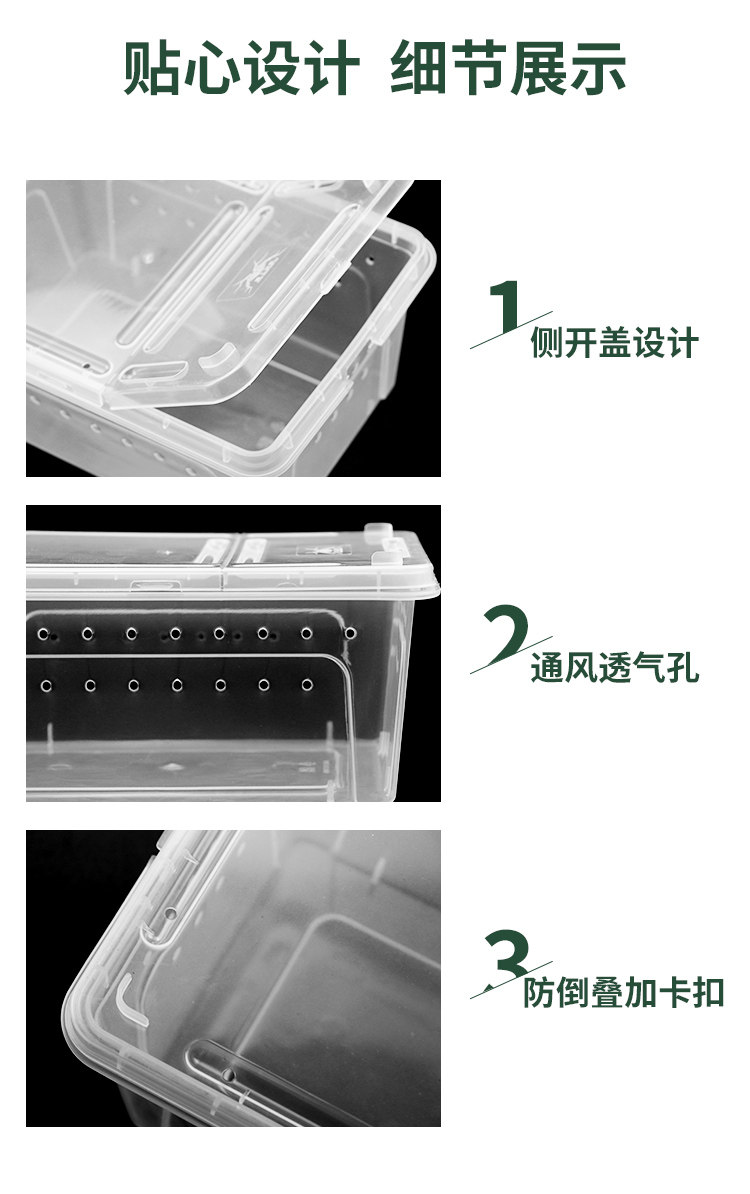 贴心设计 细节展示

1
侧开盖设计

2
通风透气孔

3
防倒叠加卡扣