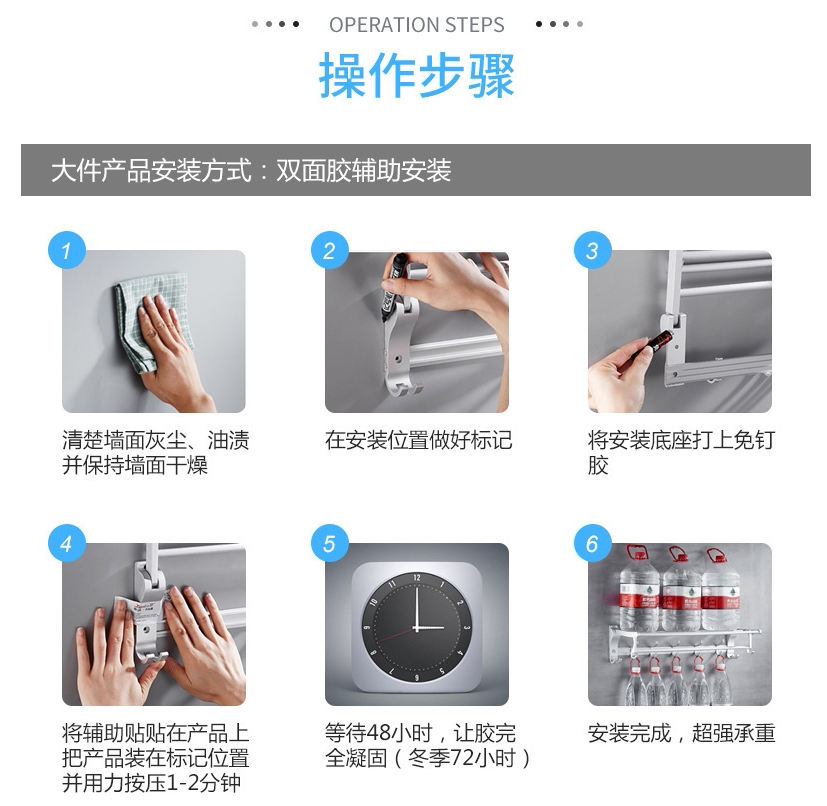 OPERATION STEPS

操作步骤

大件产品安装方式：双面胶辅助安装

1

清楚墙面灰尘、油渍并保持墙面干燥

2

在安装位置做好标记

3

将安装底座打上免钉胶

4

将辅助贴贴在产品上把产品装在标记位置并用力按压1-2分钟

5

12 1 2 3 4 5 6 7 8 9 10 11

等待48小时，让胶完全凝固（冬季72小时）

6

安装完成，超强承重