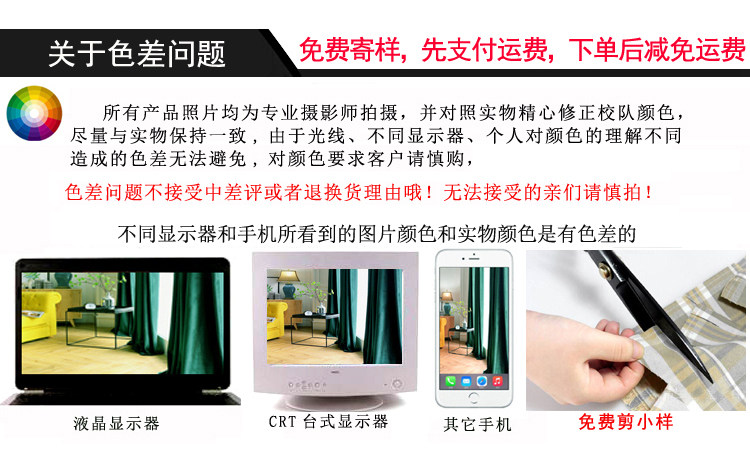 关于色差问题

免费寄样，先支付运费，下单后减免运费

所有产品照片均为专业摄影师拍摄，并对照实物精心修正校队颜色，尽量与实物保持一致，由于光线、不同显示器、个人对颜色的理解不同造成的色差无法避免，对颜色要求客户请慎购，

色差问题不接受中差评或者退换货理由哦！无法接受的亲们请慎拍！

不同显示器和手机所看到的图片颜色和实物颜色是有色差的

液晶显示器

CRT 台式显示器

其它手机

免费剪小样