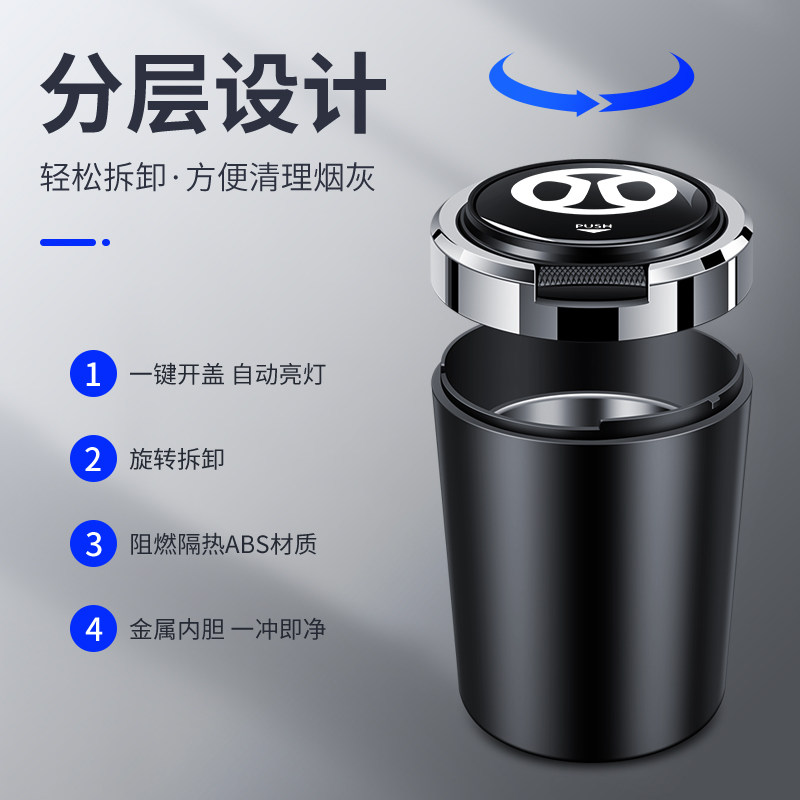 分层设计

轻松拆卸·方便清理烟灰

PUSH

1 一键开盖 自动亮灯

2 旋转拆卸

3 阻燃隔热ABS材质

4 金属内胆 一冲即净