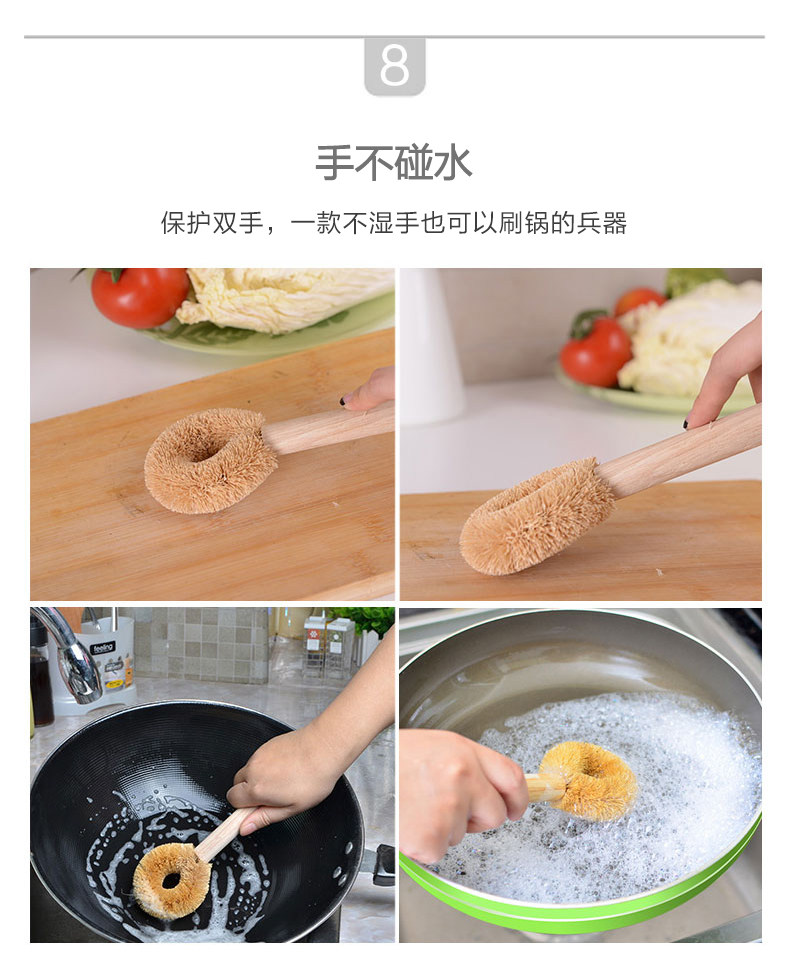 8

手不碰水

保护双手，一款不湿手也可以刷锅的兵器

feeling