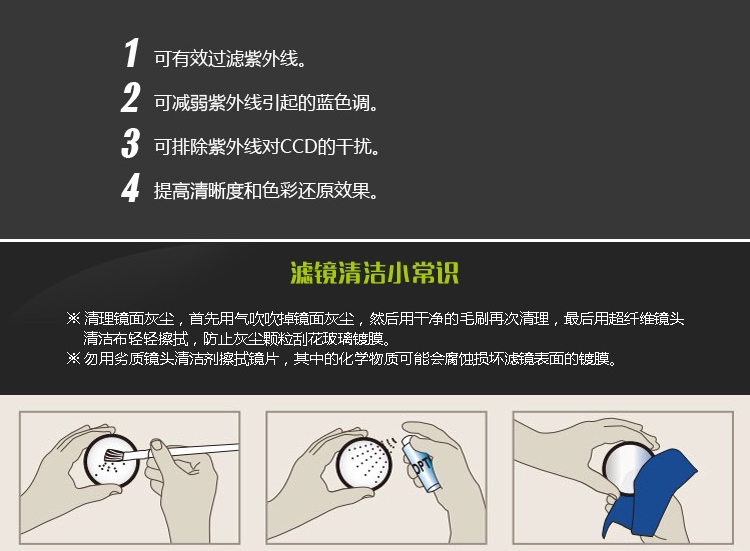 1 可有效过滤紫外线。

2 可减弱紫外线引起的蓝色调。

3 可排除紫外线对CCD的干扰。

4 提高清晰度和色彩还原效果。

滤镜清洁小常识

※ 清理镜面灰尘，首先用气吹吹掉镜面灰尘，然后用干净的毛刷再次清理，最后用超纤维镜头清洁布轻轻擦拭，防止灰尘颗粒刮花玻璃镀膜。
※ 勿用劣质镜头清洁剂擦拭镜片，其中的化学物质可能会腐蚀损坏滤镜表面的镀膜。

OPT