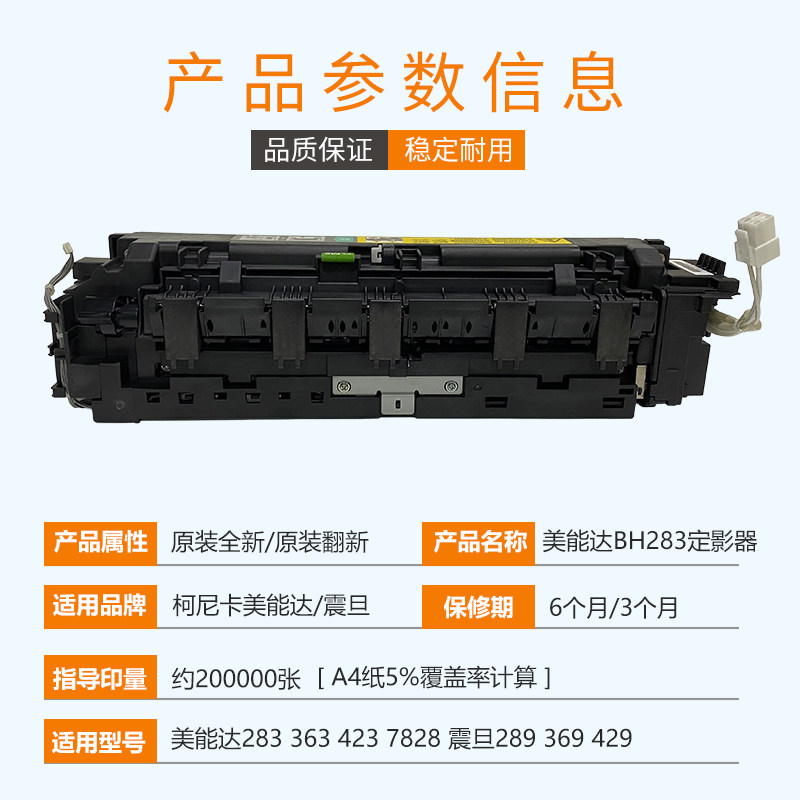 产品参数信息

品质保证 稳定耐用

产品属性 原装全新/原装翻新

产品名称 美能达BH283定影器

适用品牌 柯尼卡美能达/震旦

保修期 6个月/3个月

指导印量 约200000张 [ A4纸5%覆盖率计算 ]

适用型号 美能达283 363 423 7828 震旦289 369 429