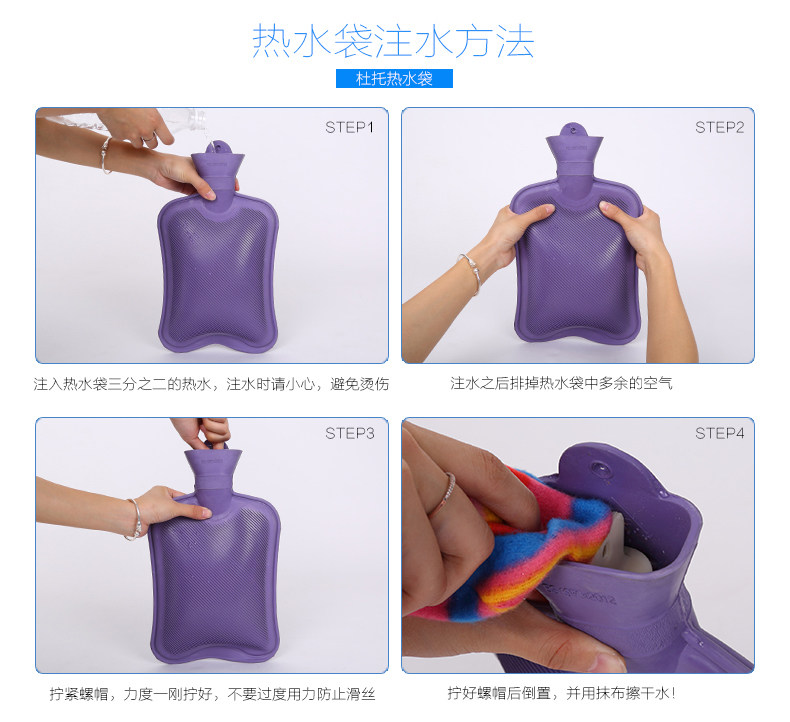 热水袋注水方法

杜托热水袋

STEP1

注入热水袋三分之二的热水，注水时请小心，避免烫伤

STEP2

注水之后排掉热水袋中多余的空气

STEP3

拧紧螺帽，力度一刚拧好，不要过度用力防止滑丝

STEP4

拧好螺帽后倒置，并用抹布擦干水！