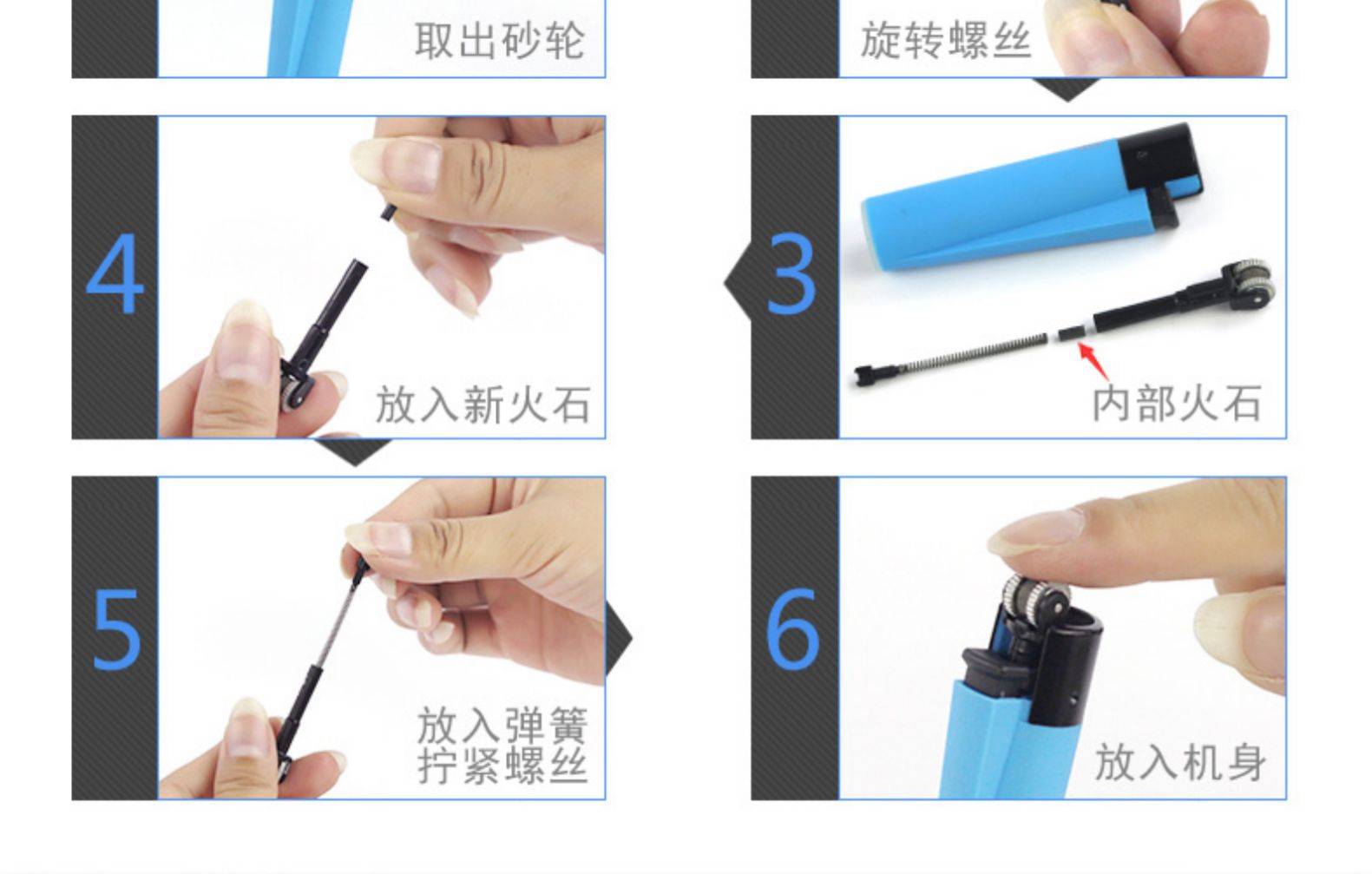 取出砂轮

旋转螺丝

4

放入新火石

3

内部火石

5

放入弹簧
拧紧螺丝

6

放入机身