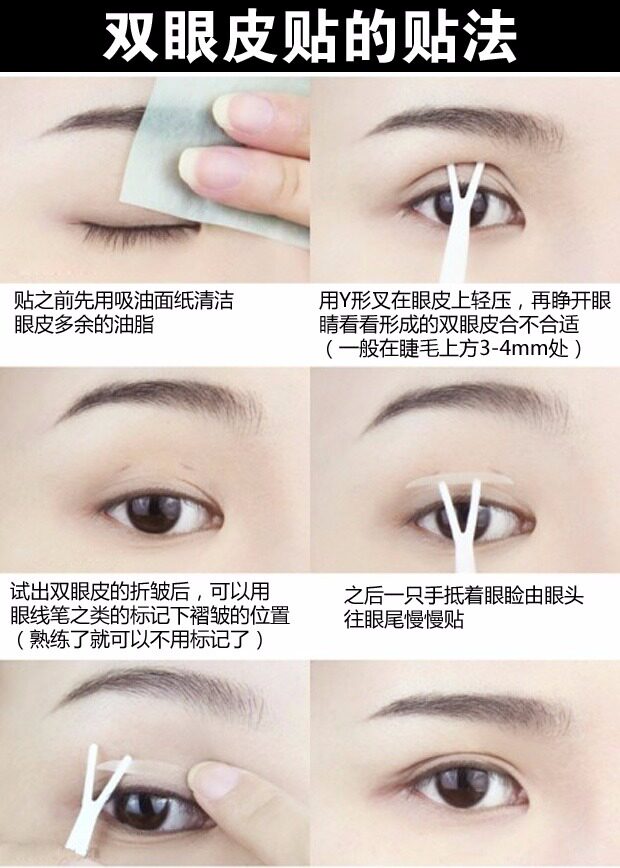 双眼皮贴的贴法

贴之前先用吸油面纸清洁眼皮多余的油脂

用Y形叉在眼皮上轻压，再睁开眼睛看看形成的双眼皮合不合适（一般在睫毛上方3-4mm处）

试出双眼皮的折皱后，可以用眼线笔之类的标记下褶皱的位置（熟练了就可以不用标记了）

之后一只手抵着眼睑由眼头往眼尾慢慢贴