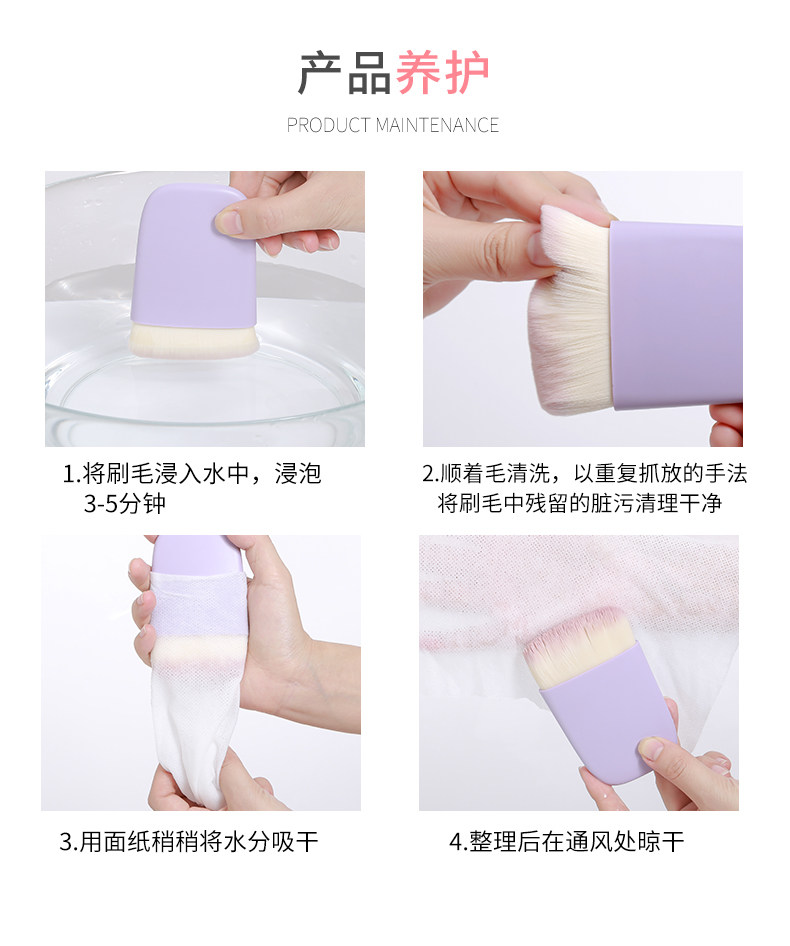 产品养护

PRODUCT MAINTENANCE

1.将刷毛浸入水中，浸泡3-5分钟

2.顺着毛清洗，以重复抓放的手法将刷毛中残留的脏污清理干净

3.用面纸稍稍将水分吸干

4.整理后在通风处晾干