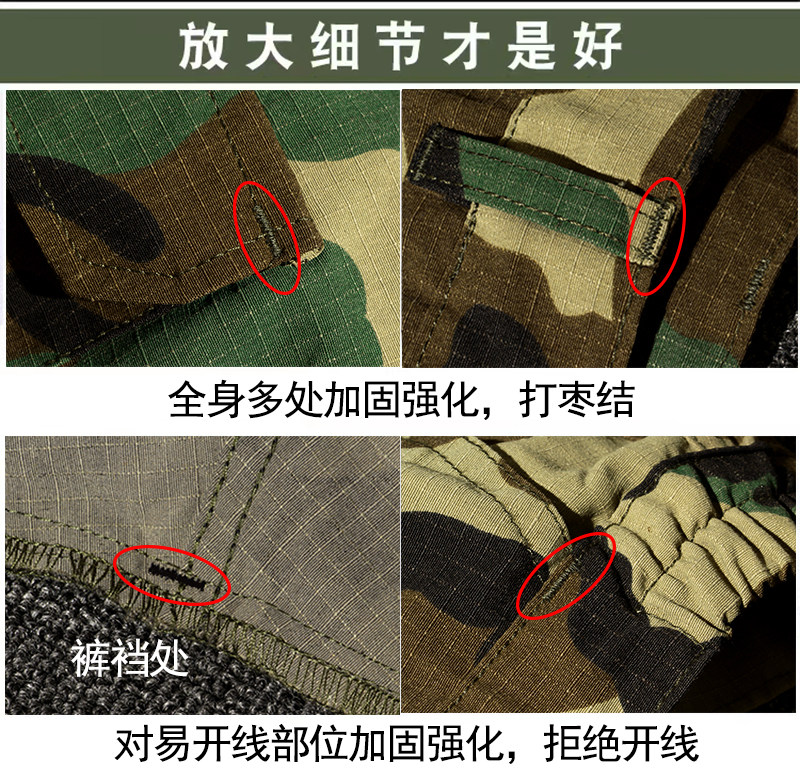 放大细节才是好

全身多处加固强化，打枣结

裤裆处

对易开线部位加固强化，拒绝开线