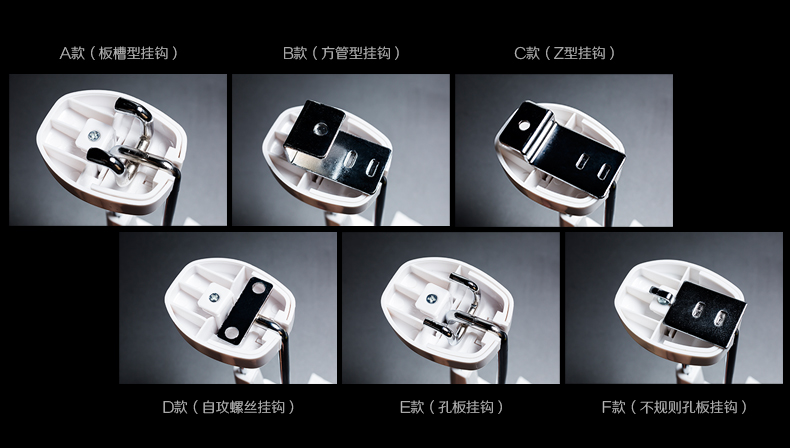 A款（板槽型挂钩）

B款（方管型挂钩）

C款（Z型挂钩）

D款（自攻螺丝挂钩）

E款（孔板挂钩）

F款（不规则孔板挂钩）