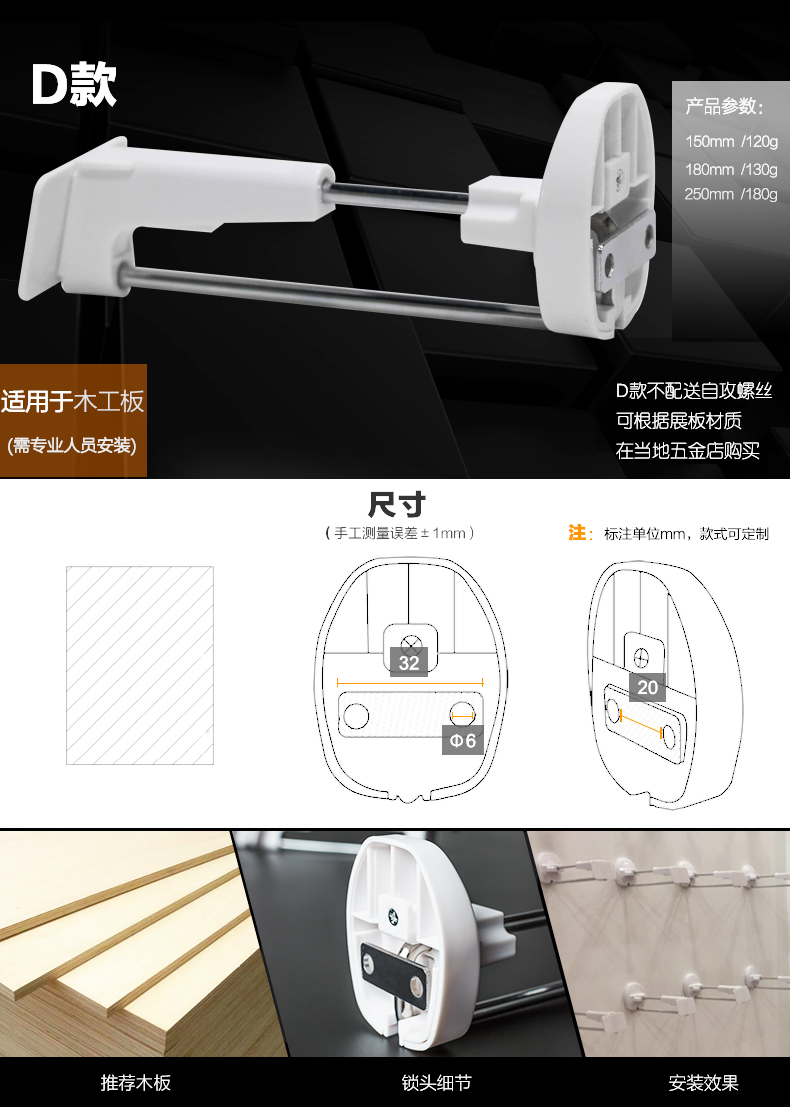 D款

产品参数：
150mm /120g
180mm /130g
250mm /180g

适用于木工板
(需专业人员安装)

D款不配送自攻螺丝
可根据展板材质
在当地五金店购买

尺寸
( 手工测量误差 ± 1mm )

注：标注单位mm，款式可定制

32
Φ6
20

推荐木板
锁头细节
安装效果