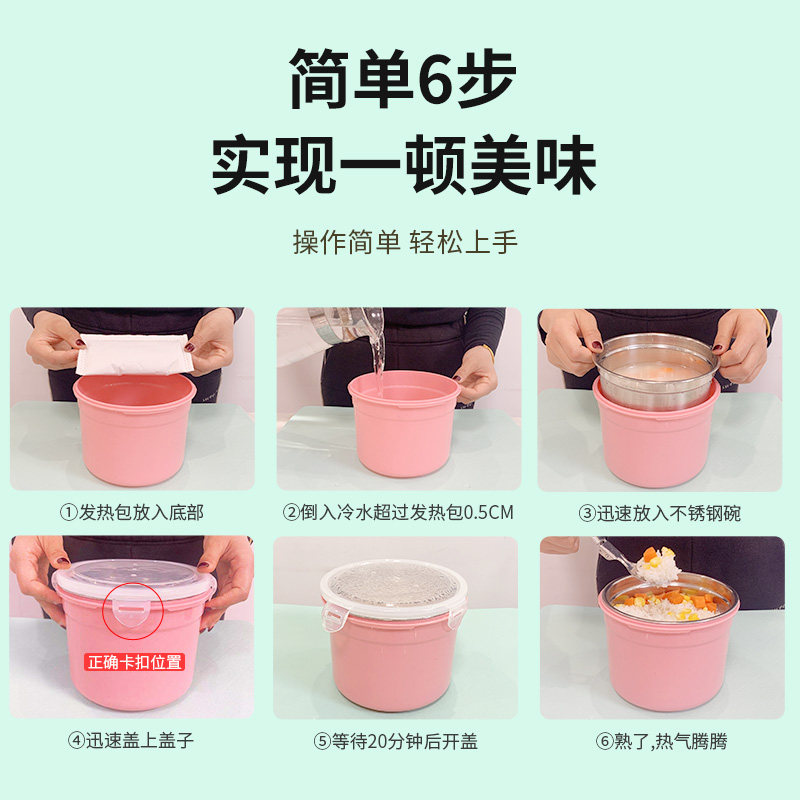 简单6步
实现一顿美味

操作简单 轻松上手

①发热包放入底部

②倒入冷水超过发热包0.5CM

③迅速放入不锈钢碗

正确卡扣位置

④迅速盖上盖子

⑤等待20分钟后开盖

⑥熟了,热气腾腾