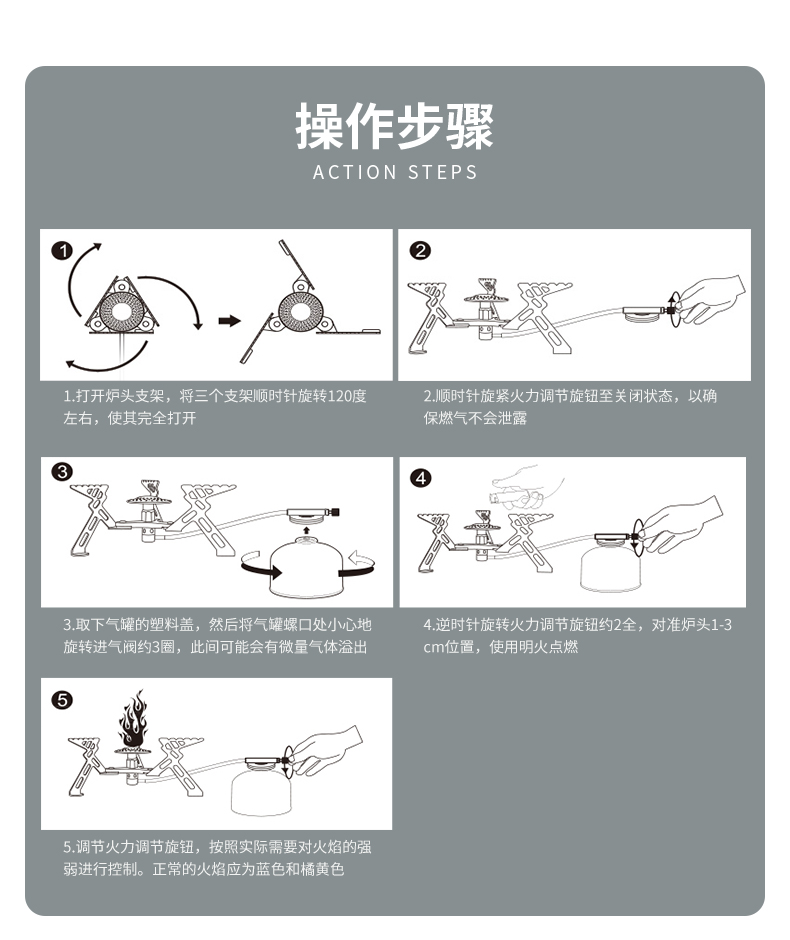 操作步骤
ACTION STEPS

1
1.打开炉头支架，将三个支架顺时针旋转120度左右，使其完全打开

2
2.顺时针旋紧火力调节旋钮至关闭状态，以确保燃气不会泄露

3
3.取下气罐的塑料盖，然后将气罐螺口处小心地旋转进气阀约3圈，此间可能会有微量气体溢出

4
4.逆时针旋转火力调节旋钮约2全，对准炉头1-3cm位置，使用明火点燃

5
5.调节火力调节旋钮，按照实际需要对火焰的强弱进行控制。正常的火焰应为蓝色和橘黄色