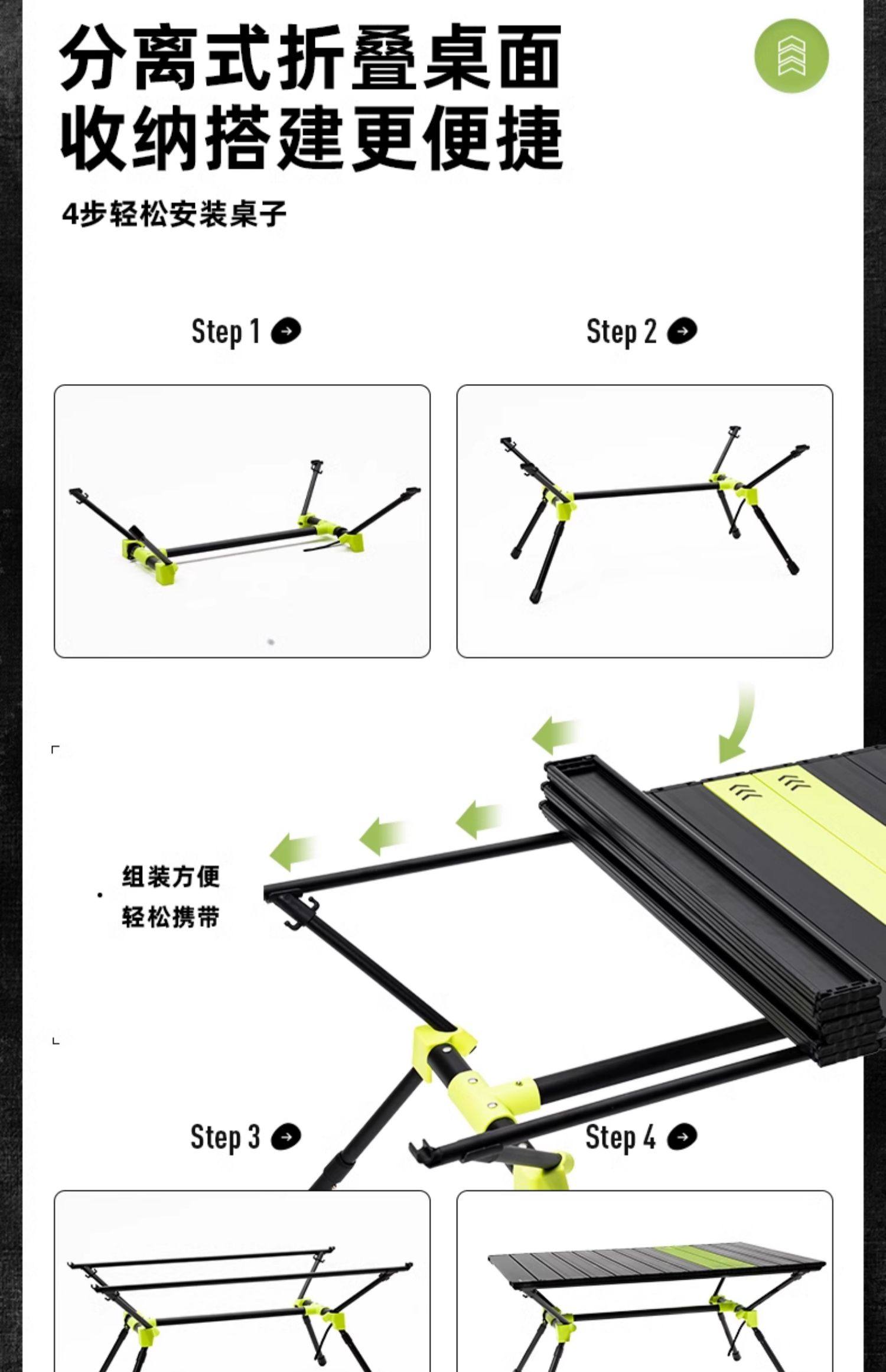 分离式折叠桌面
收纳搭建更便捷

4步轻松安装桌子

Step 1

Step 2

组装方便
轻松携带

Step 3

Step 4