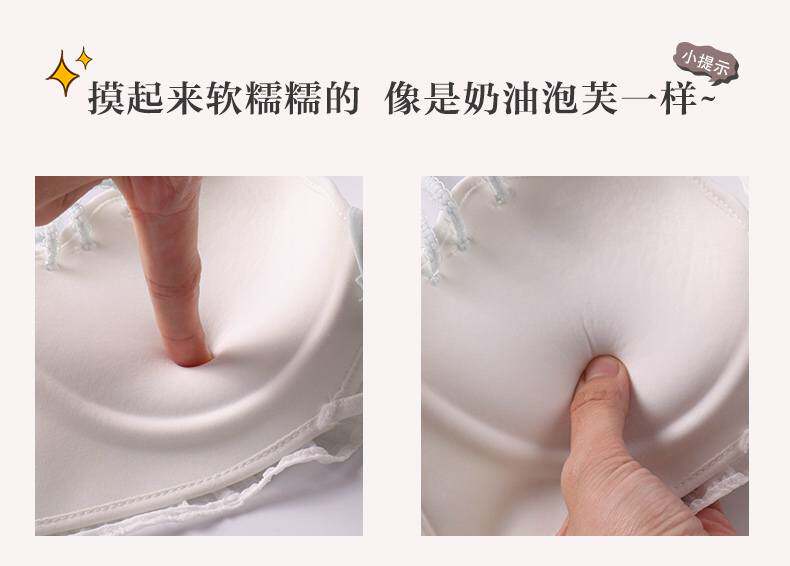 小提示

摸起来软糯糯的 像是奶油泡芙一样~