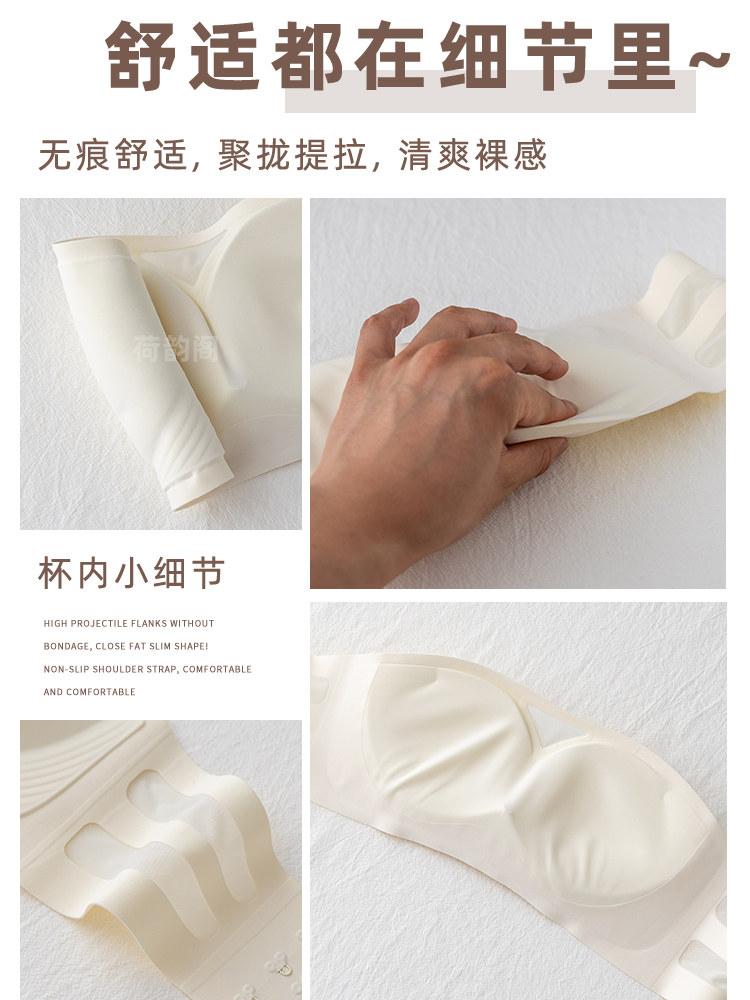 舒适都在细节里~

无痕舒适，聚拢提拉，清爽裸感

荷韵阁

杯内小细节

HIGH PROJECTILE FLANKS WITHOUT BONDAGE, CLOSE FAT SLIM SHAPE! NON-SLIP SHOULDER STRAP, COMFORTABLE AND COMFORTABLE