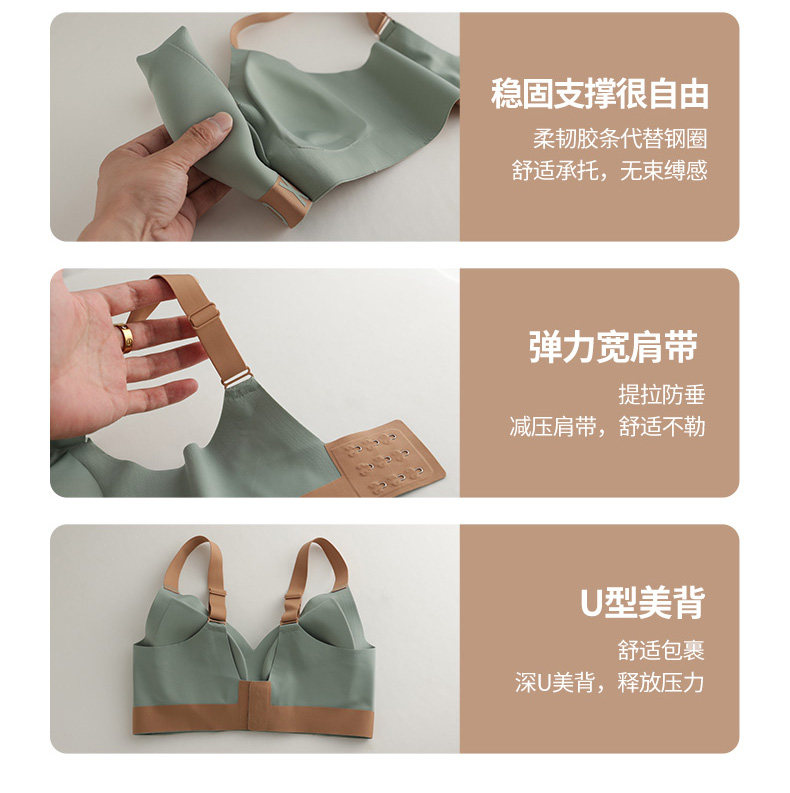 稳固支撑很自由

柔韧胶条代替钢圈
舒适承托，无束缚感

弹力宽肩带

提拉防垂
减压肩带，舒适不勒

U型美背

舒适包裹
深U美背，释放压力