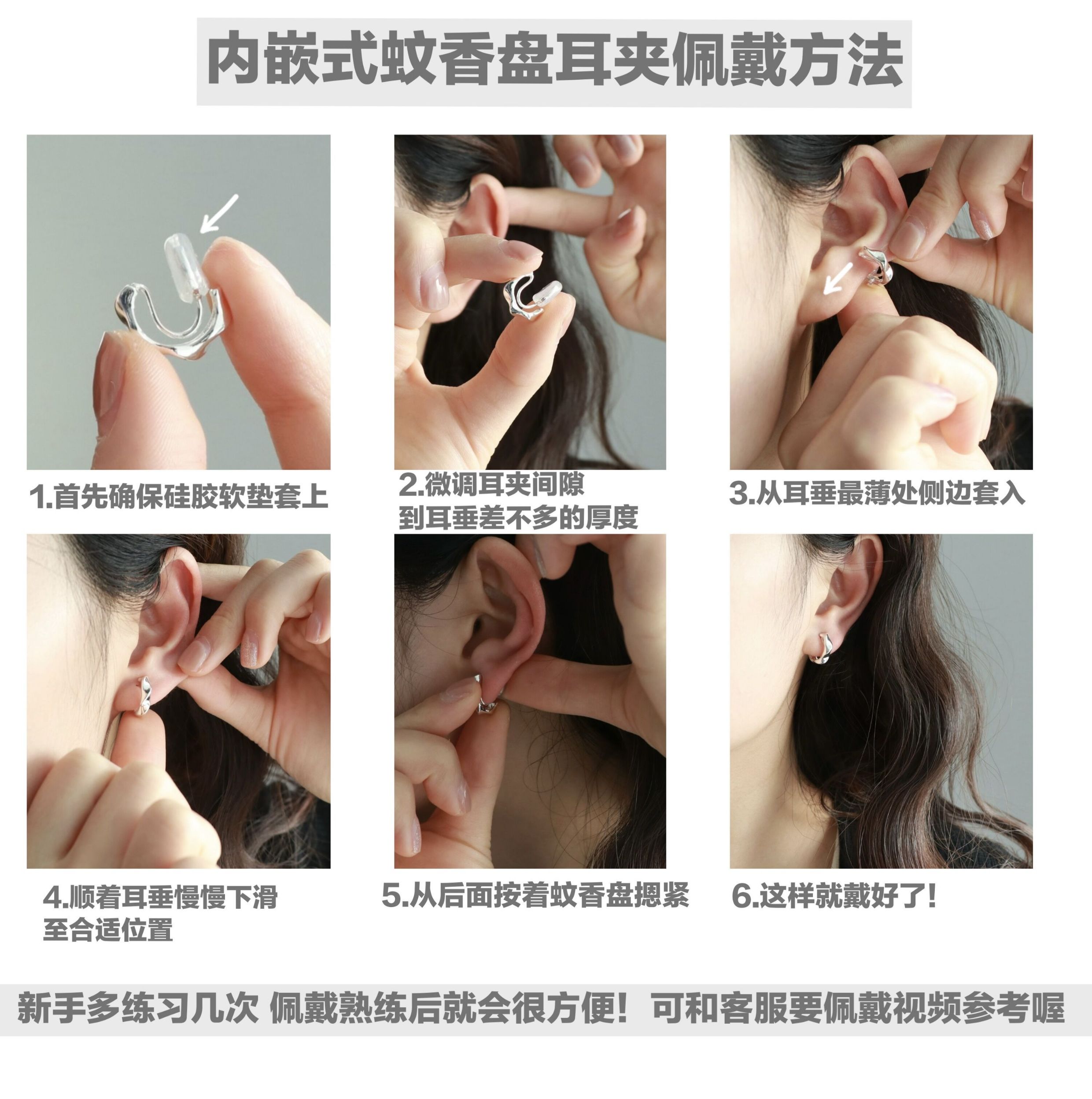 内嵌式蚊香盘耳夹佩戴方法

1.首先确保硅胶软垫套上

2.微调耳夹间隙
到耳垂差不多的厚度

3.从耳垂最薄处侧边套入

4.顺着耳垂慢慢下滑
至合适位置

5.从后面按着蚊香盘摁紧

6.这样就戴好了！

新手多练习几次 佩戴熟练后就会很方便！ 可和客服要佩戴视频参考喔