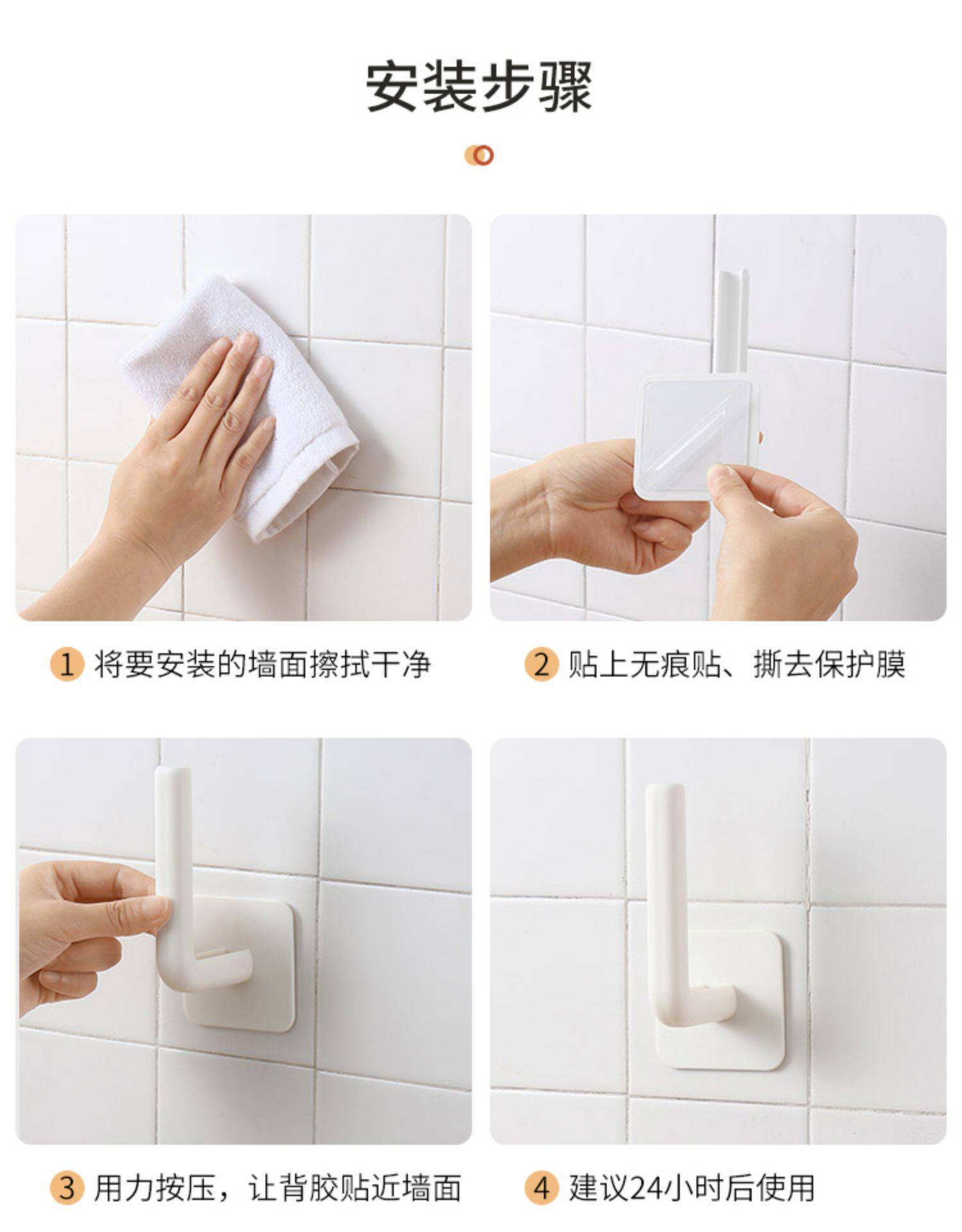 安装步骤

1 将要安装的墙面擦拭干净

2 贴上无痕贴、撕去保护膜

3 用力按压，让背胶贴近墙面

4 建议24小时后使用