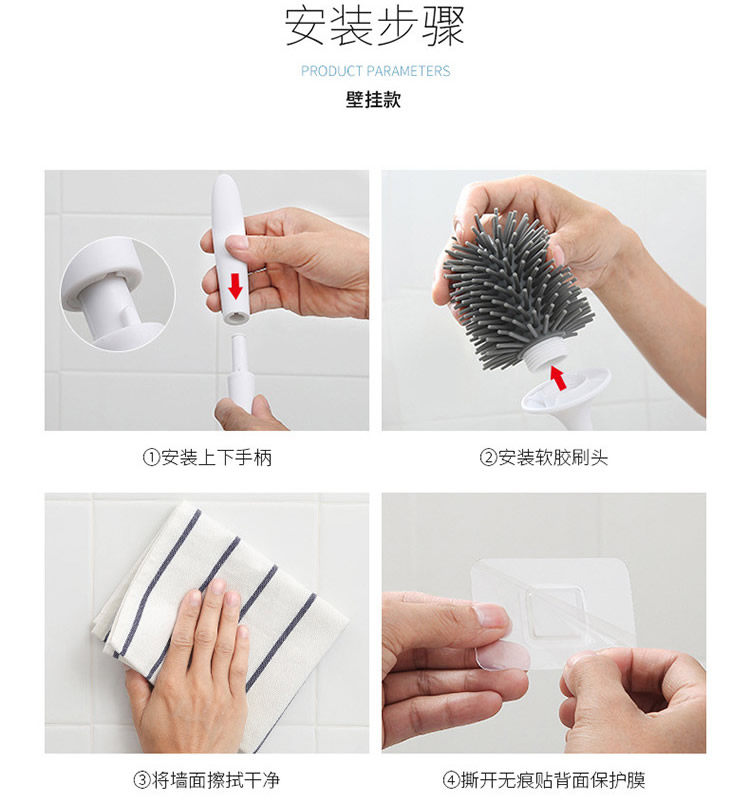 安装步骤

PRODUCT PARAMETERS

壁挂款

①安装上下手柄

②安装软胶刷头

③将墙面擦拭干净

④撕开无痕贴背面保护膜