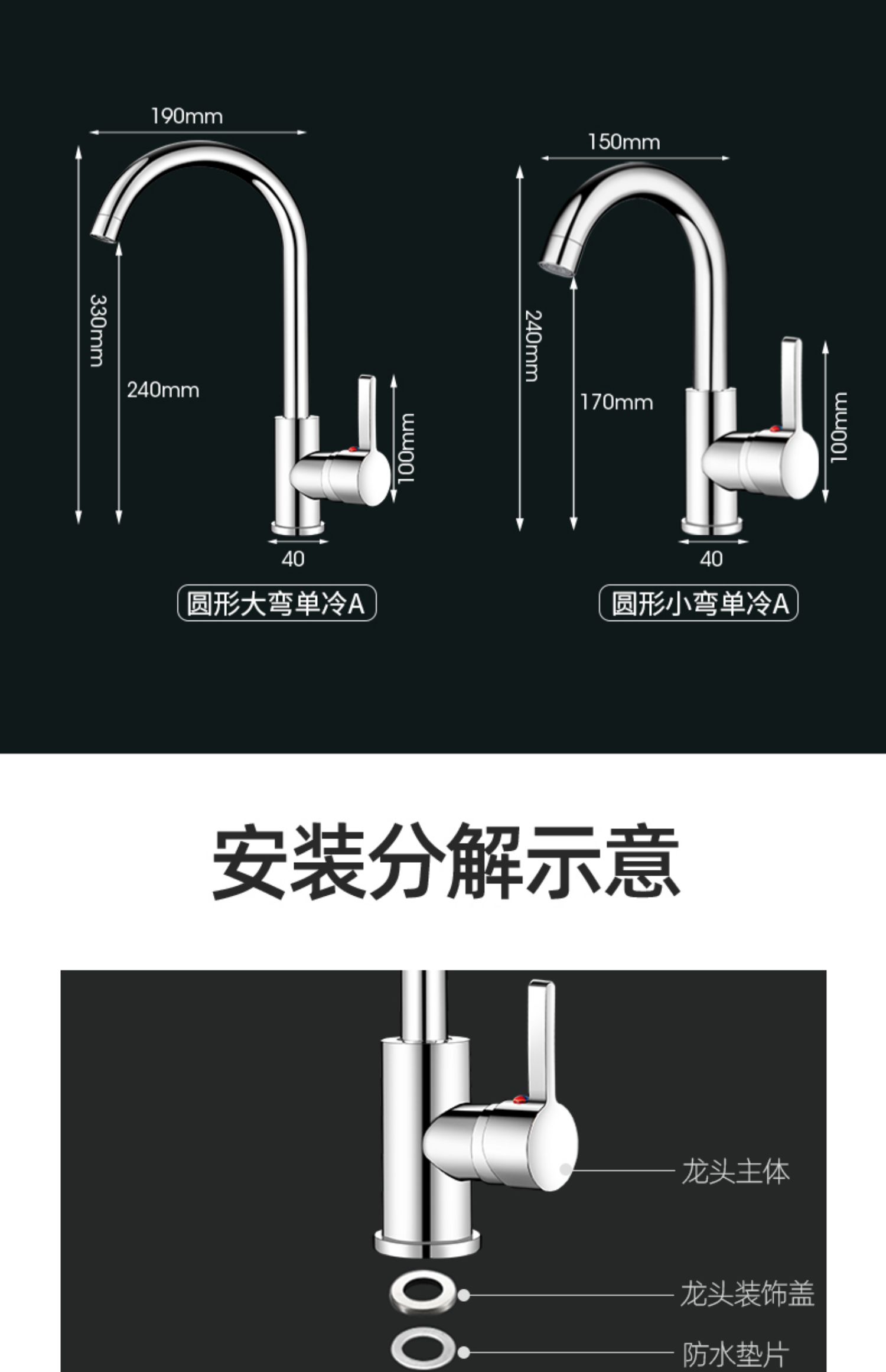 190mm

330mm

240mm

100mm

40

圆形大弯单冷A

150mm

240mm

170mm

100mm

40

圆形小弯单冷A

安装分解示意

龙头主体

龙头装饰盖

防水垫片