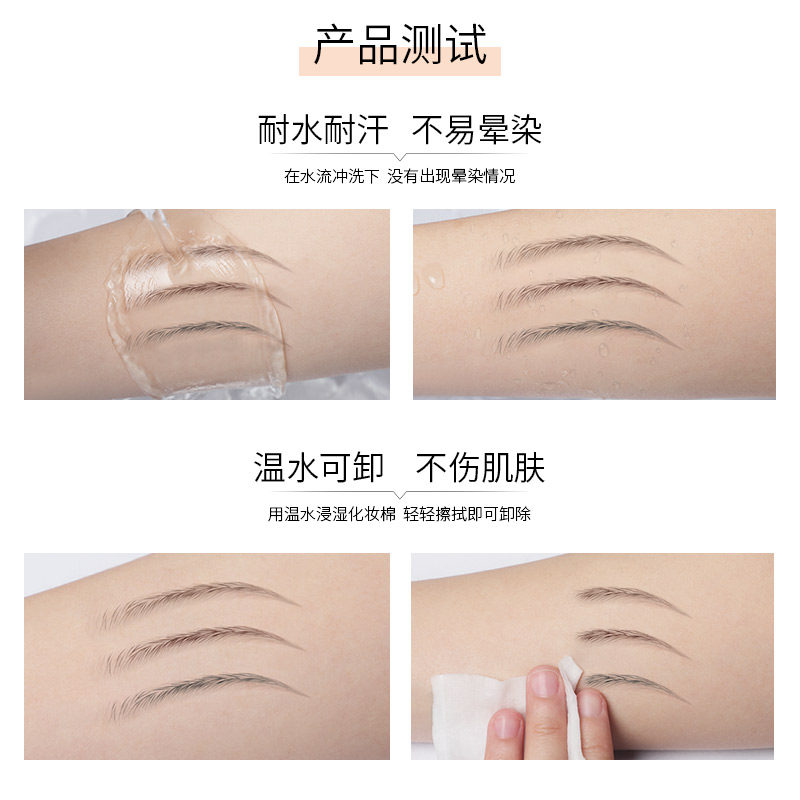 产品测试

耐水耐汗　不易晕染

在水流冲洗下 没有出现晕染情况

温水可卸　不伤肌肤

用温水浸湿化妆棉 轻轻擦拭即可卸除