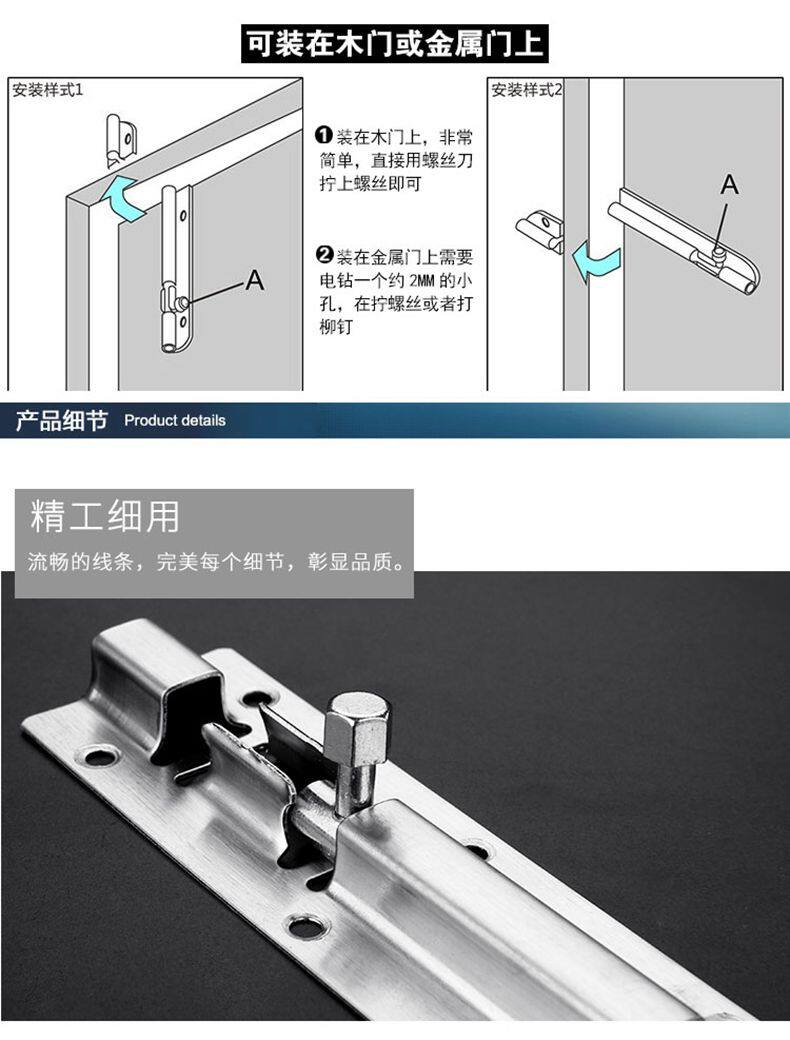 可装在木门或金属门上

安装样式1

A

❶装在木门上，非常简单，直接用螺丝刀拧上螺丝即可

❷装在金属门上需要电钻一个约 2MM 的小孔，在拧螺丝或者打柳钉

安装样式2

A

产品细节 Product details

精工细用

流畅的线条，完美每个细节，彰显品质。