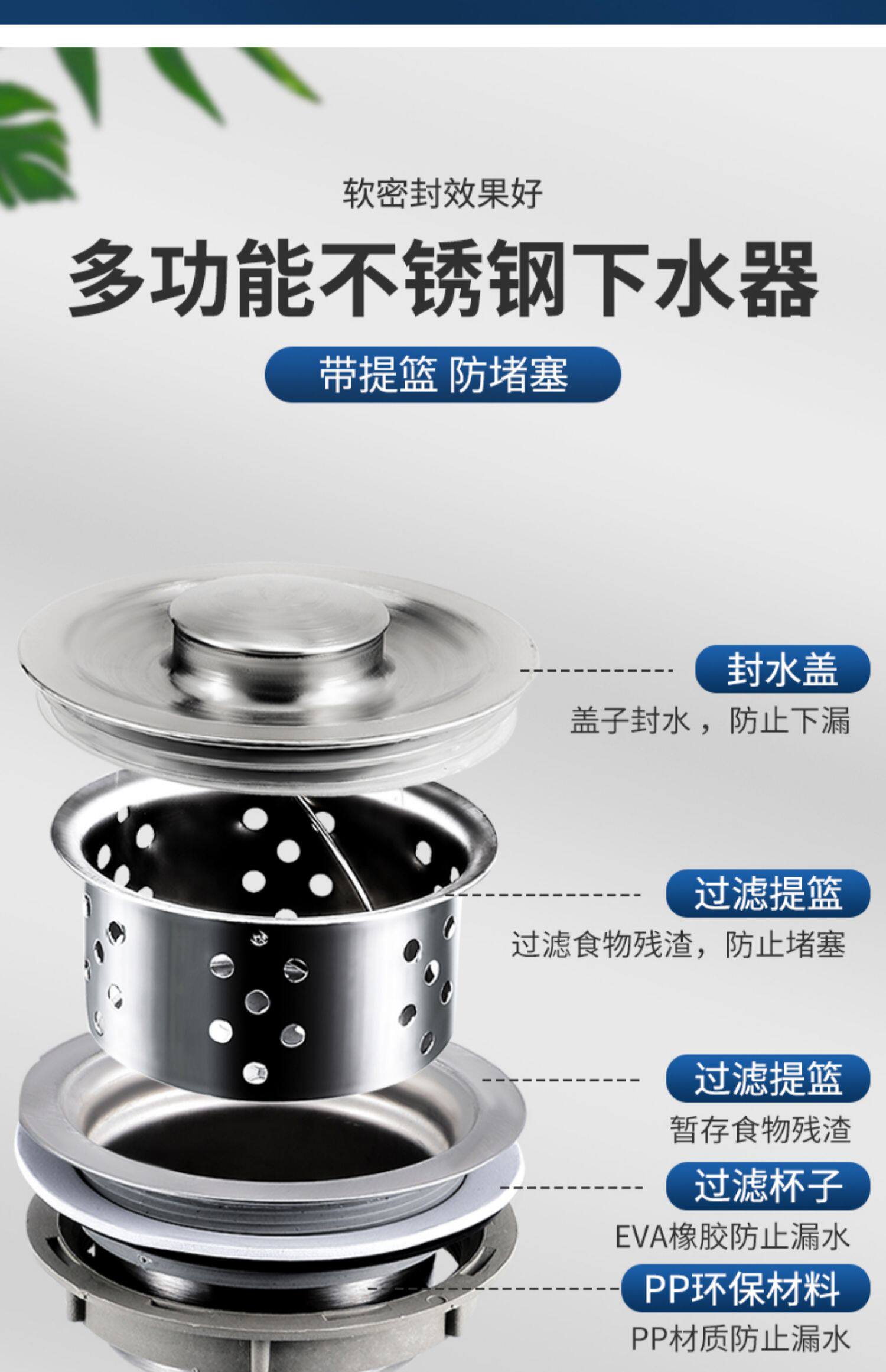 软密封效果好

多功能不锈钢下水器

带提篮 防堵塞

封水盖

盖子封水，防止下漏

过滤提篮

过滤食物残渣，防止堵塞

过滤提篮

暂存食物残渣

过滤杯子

EVA橡胶防止漏水

PP环保材料

PP材质防止漏水