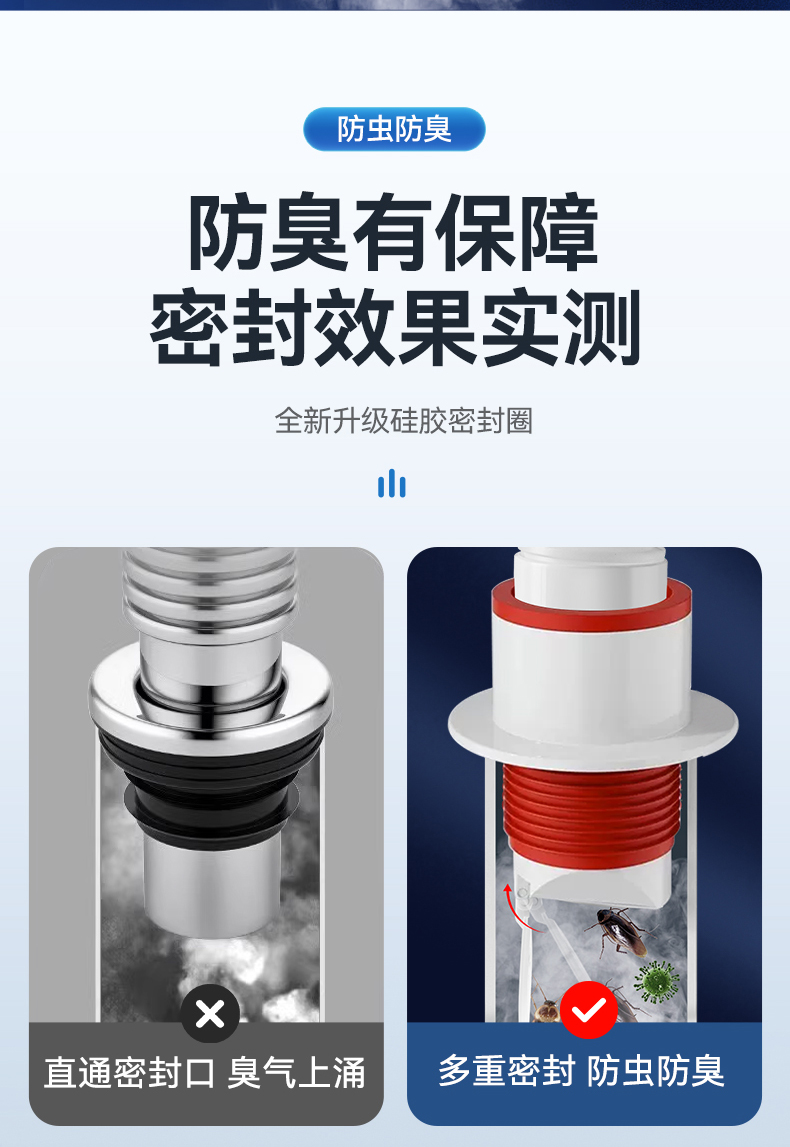 防虫防臭

防臭有保障
密封效果实测

全新升级硅胶密封圈

直通密封口 臭气上涌

多重密封 防虫防臭