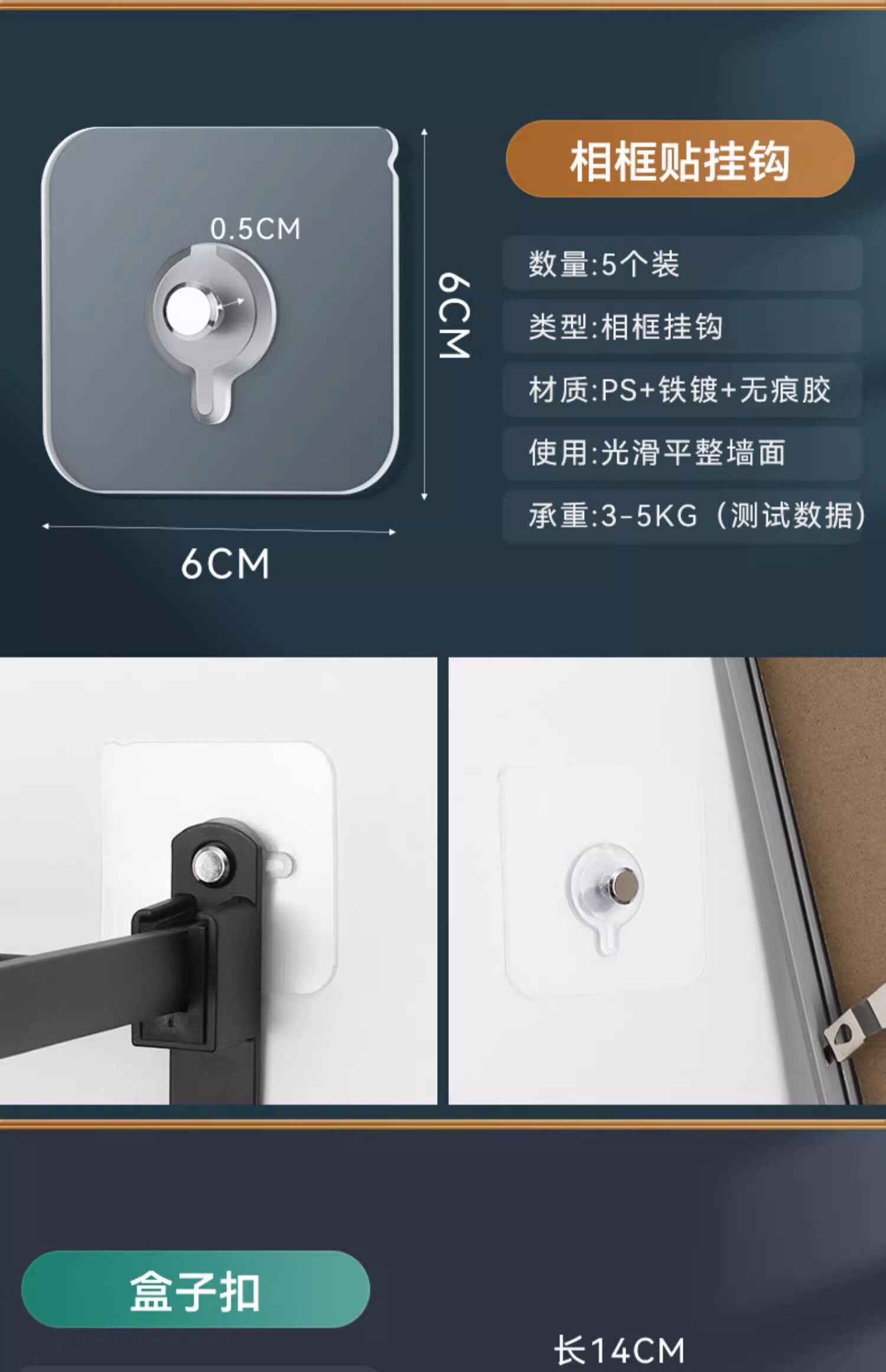 0.5CM

6CM

6CM

相框贴挂钩

数量:5个装

类型:相框挂钩

材质:PS+铁镀+无痕胶

使用:光滑平整墙面

承重:3-5KG（测试数据）

盒子扣

长14CM