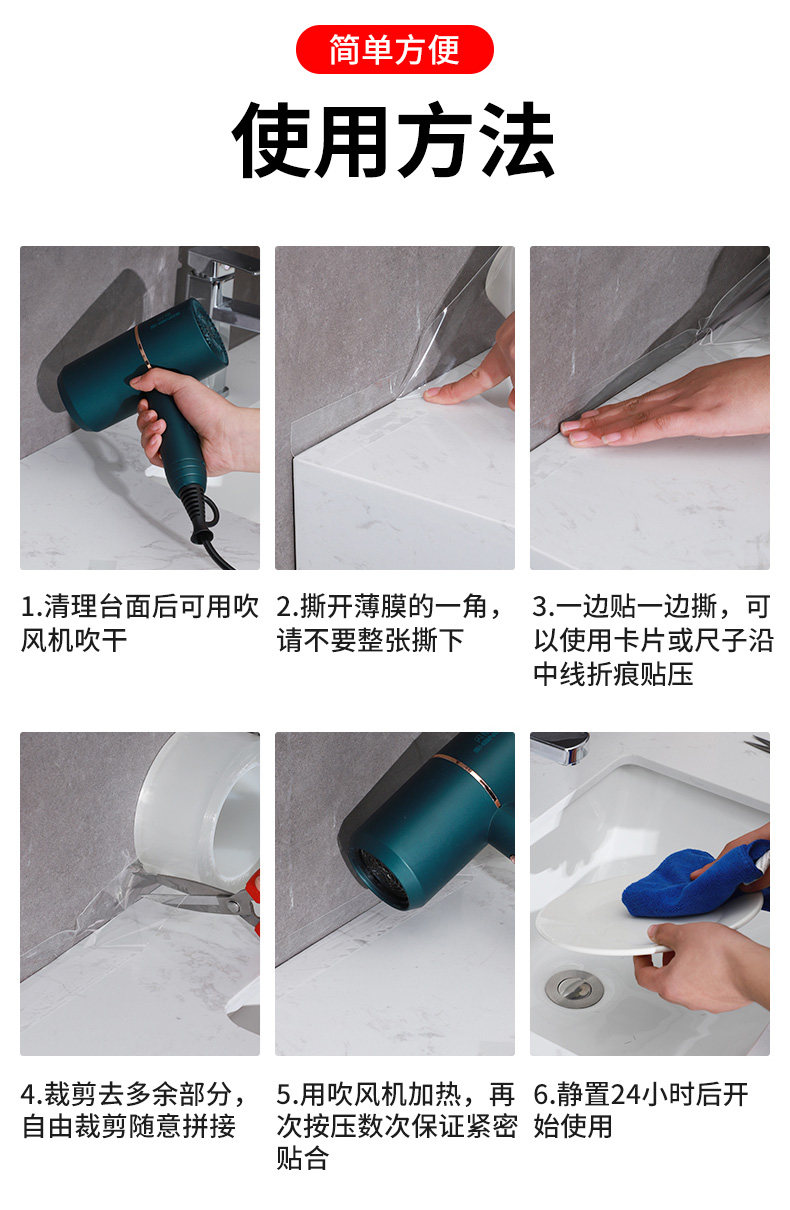 简单方便

使用方法

1.清理台面后可用吹风机吹干

2.撕开薄膜的一角，请不要整张撕下

3.一边贴一边撕，可以使用卡片或尺子沿中线折痕贴压

4.裁剪去多余部分，自由裁剪随意拼接

5.用吹风机加热，再次按压数次保证紧密贴合

6.静置24小时后开始使用