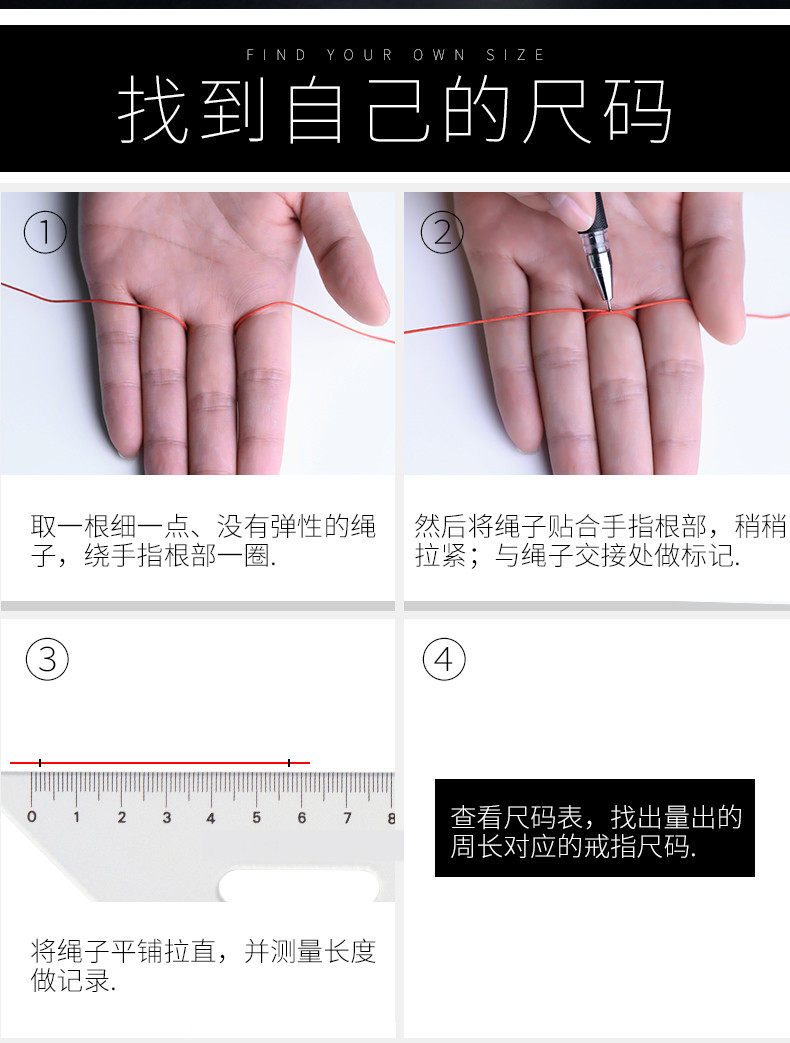 FIND YOUR OWN SIZE
找到自己的尺码

①

取一根细一点、没有弹性的绳子，绕手指根部一圈.

②

然后将绳子贴合手指根部，稍稍拉紧；与绳子交接处做标记.

③

0 1 2 3 4 5 6 7 8

将绳子平铺拉直，并测量长度做记录.

④

查看尺码表，找出量出的周长对应的戒指尺码.