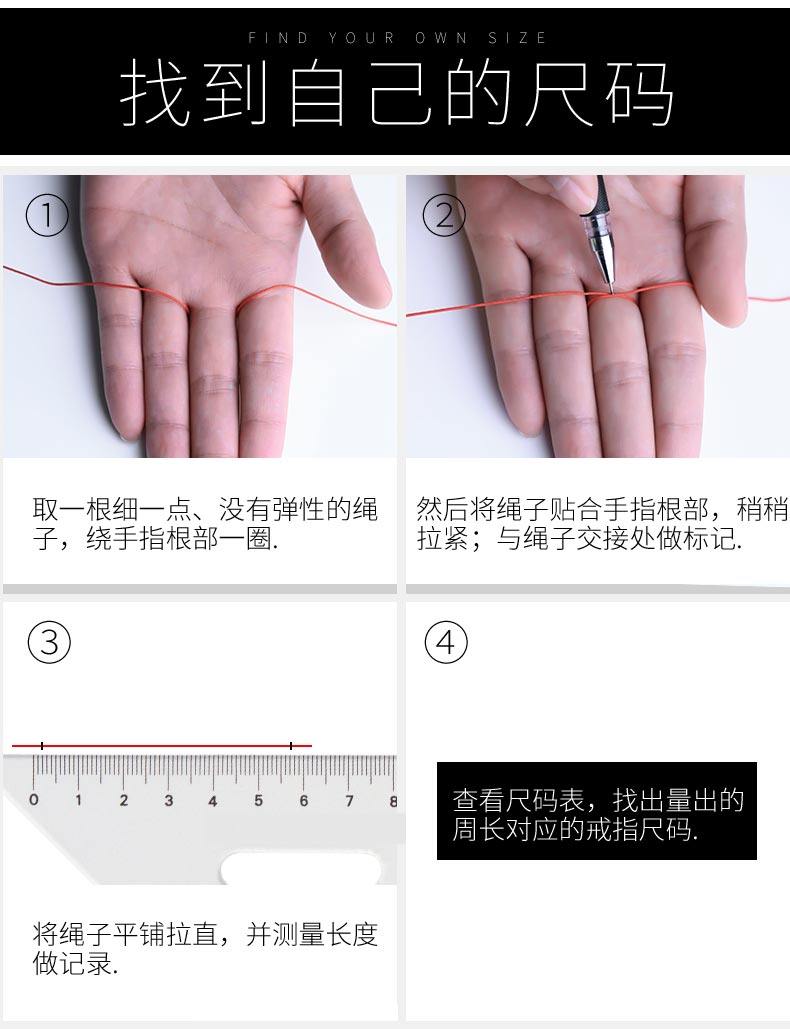 FIND YOUR OWN SIZE

找到自己的尺码

①

取一根细一点、没有弹性的绳子，绕手指根部一圈.

②

然后将绳子贴合手指根部，稍稍拉紧；与绳子交接处做标记.

③

0 1 2 3 4 5 6 7 8

将绳子平铺拉直，并测量长度做记录.

④

查看尺码表，找出量出的周长对应的戒指尺码.