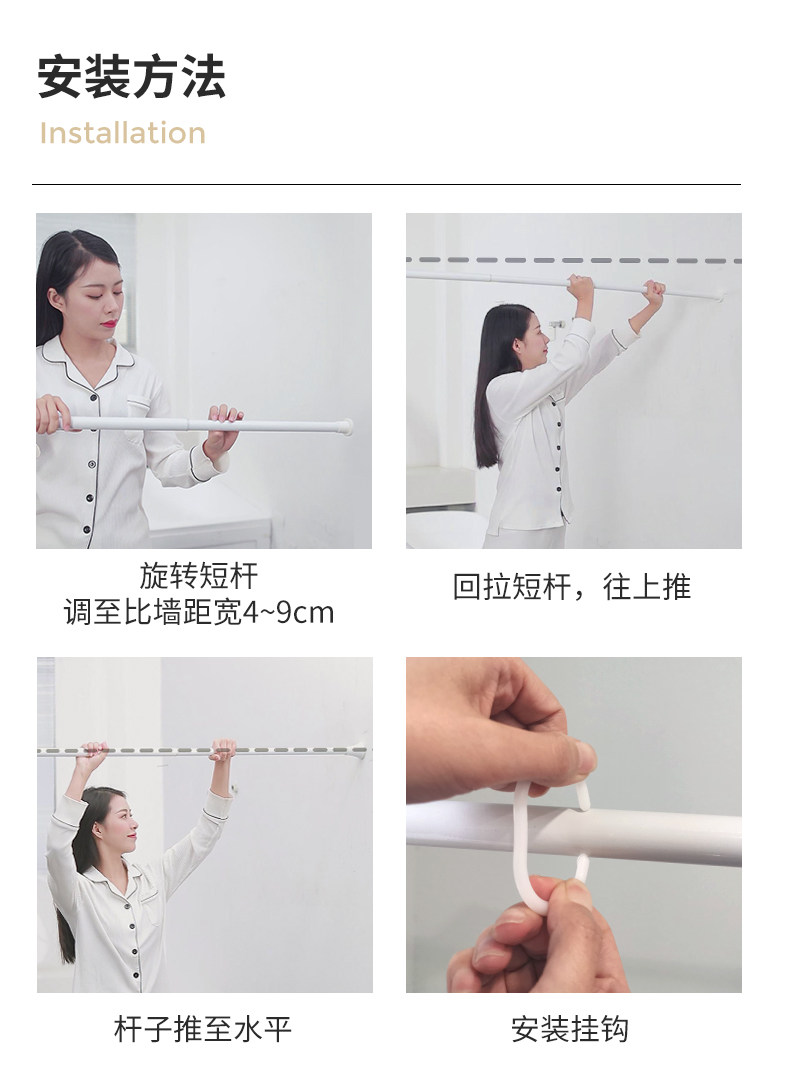 安装方法
Installation

旋转短杆
调至比墙距宽4~9cm

回拉短杆，往上推

杆子推至水平

安装挂钩