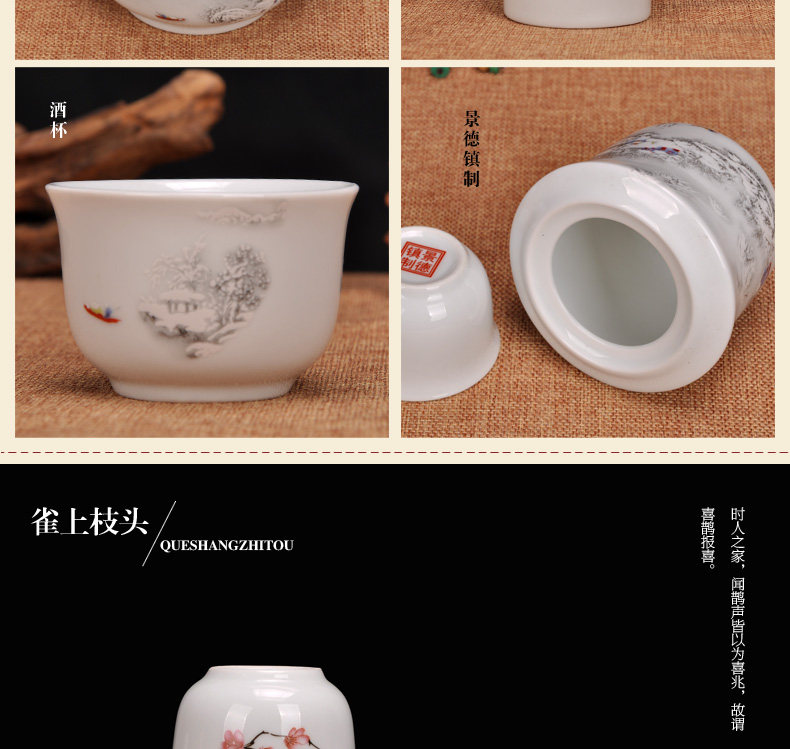 酒杯

景德镇制

景德镇制

雀上枝头
QUESHANGZHITOU

时人之家，闻鹊声皆以为喜兆，故谓喜鹊报喜。