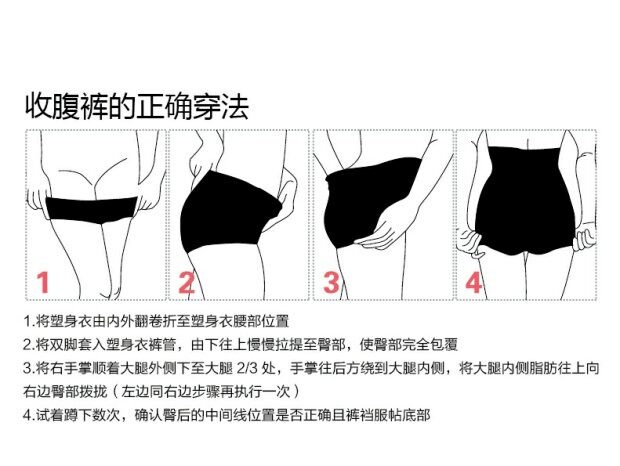 收腹裤的正确穿法

1

2

3

4

1.将塑身衣由内外翻卷折至塑身衣腰部位置

2.将双脚套入塑身衣裤管，由下往上慢慢拉提至臀部，使臀部完全包覆

3.将右手掌顺着大腿外侧下至大腿 2/3 处，手掌往后方绕到大腿内侧，将大腿内侧脂肪往上向右边臀部拨拢（左边同右边步骤再执行一次）

4.试着蹲下数次，确认臀后的中间线位置是否正确且裤裆服帖底部